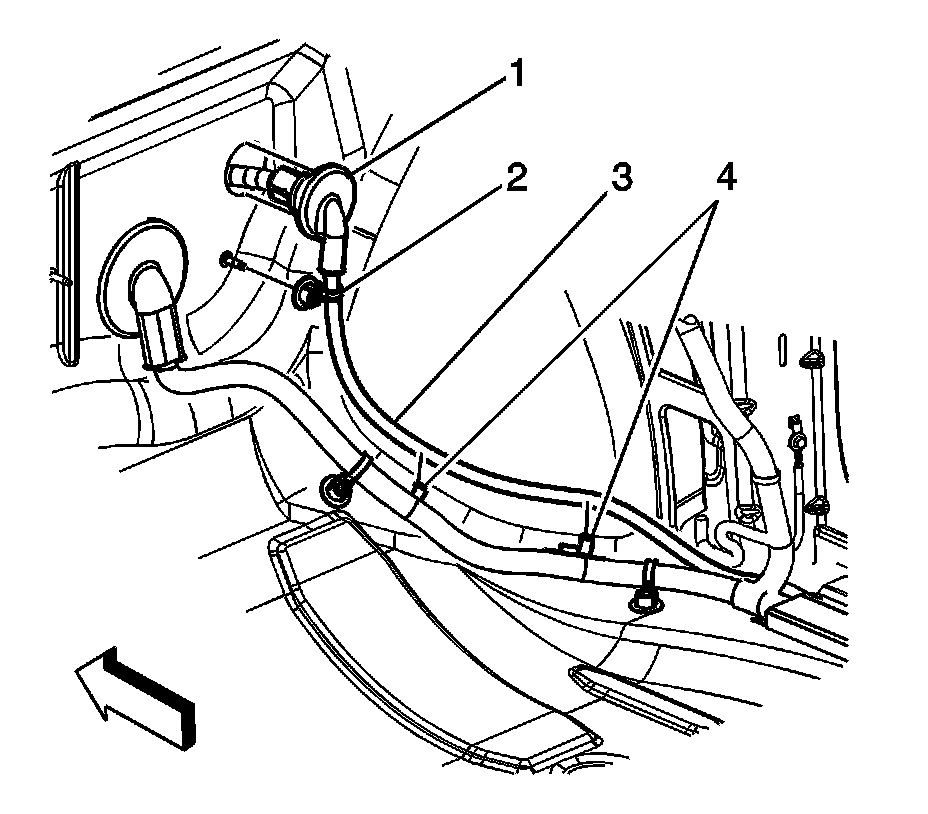 1
2
3
4