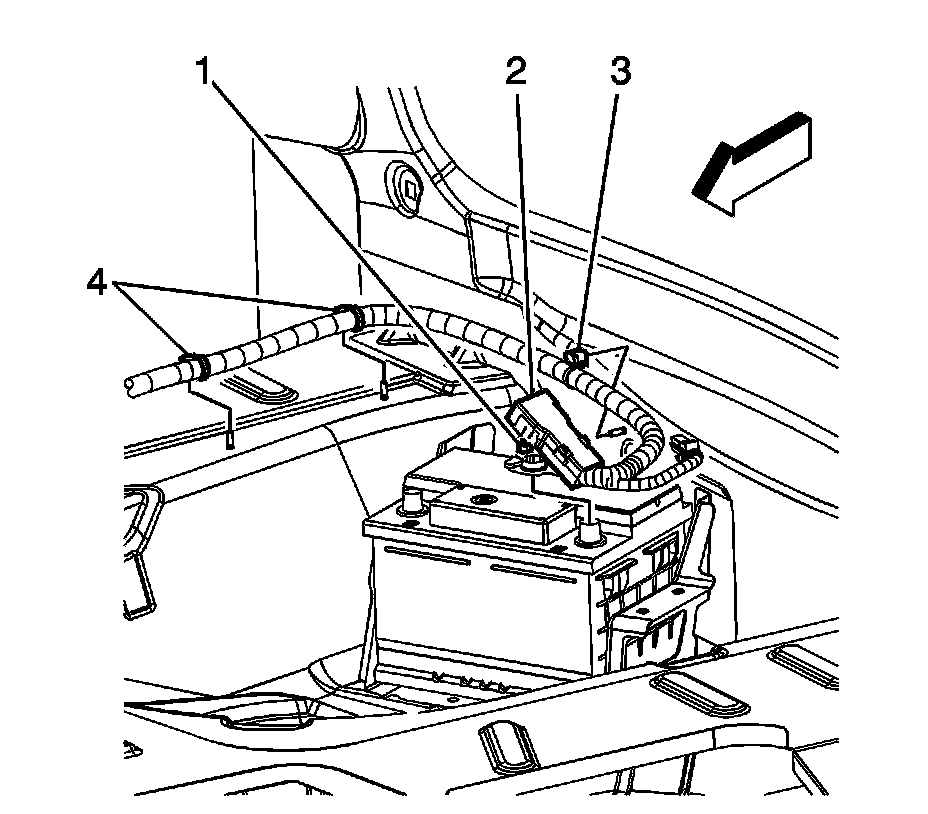 1
2
3
4