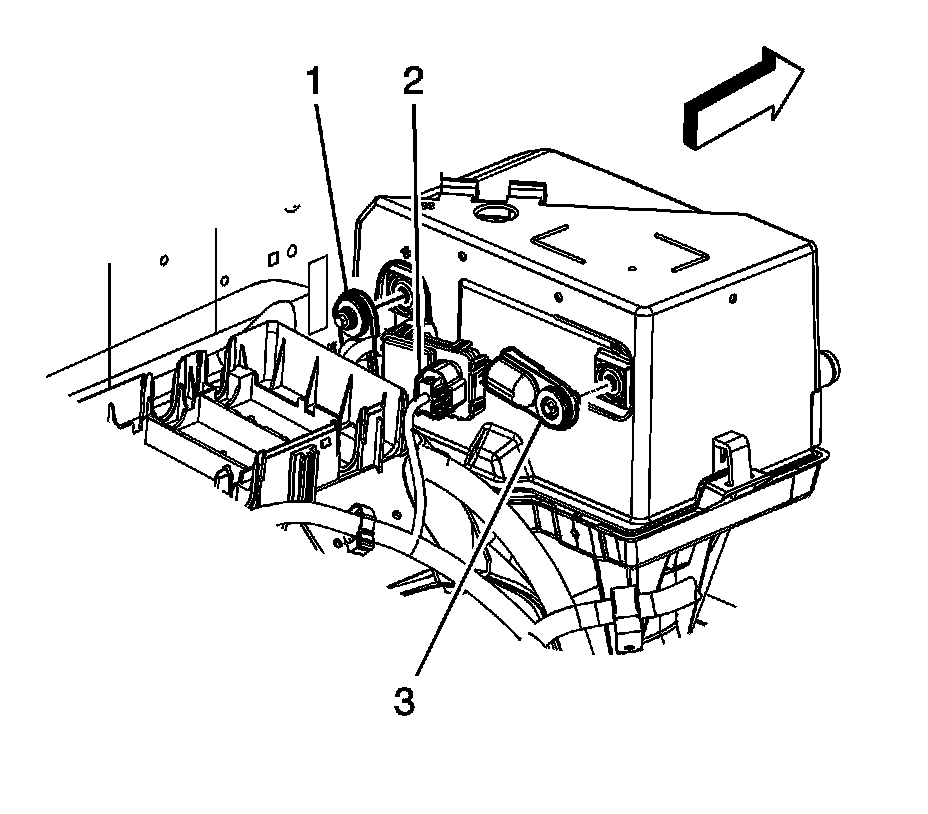 1
2
3