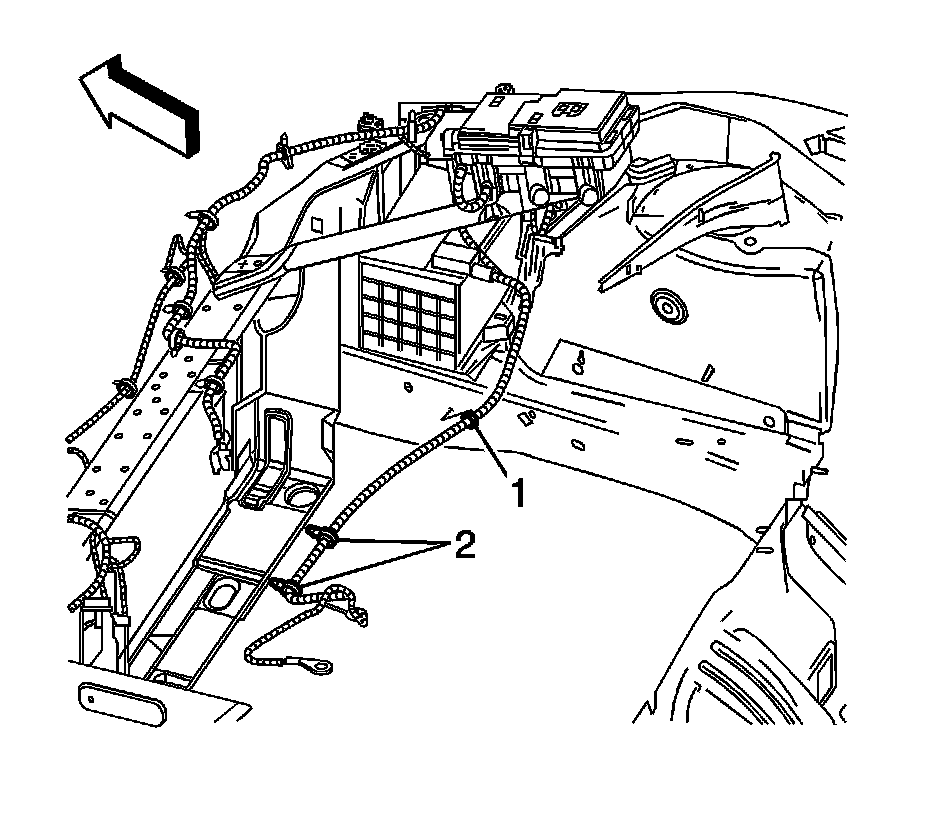 1
2