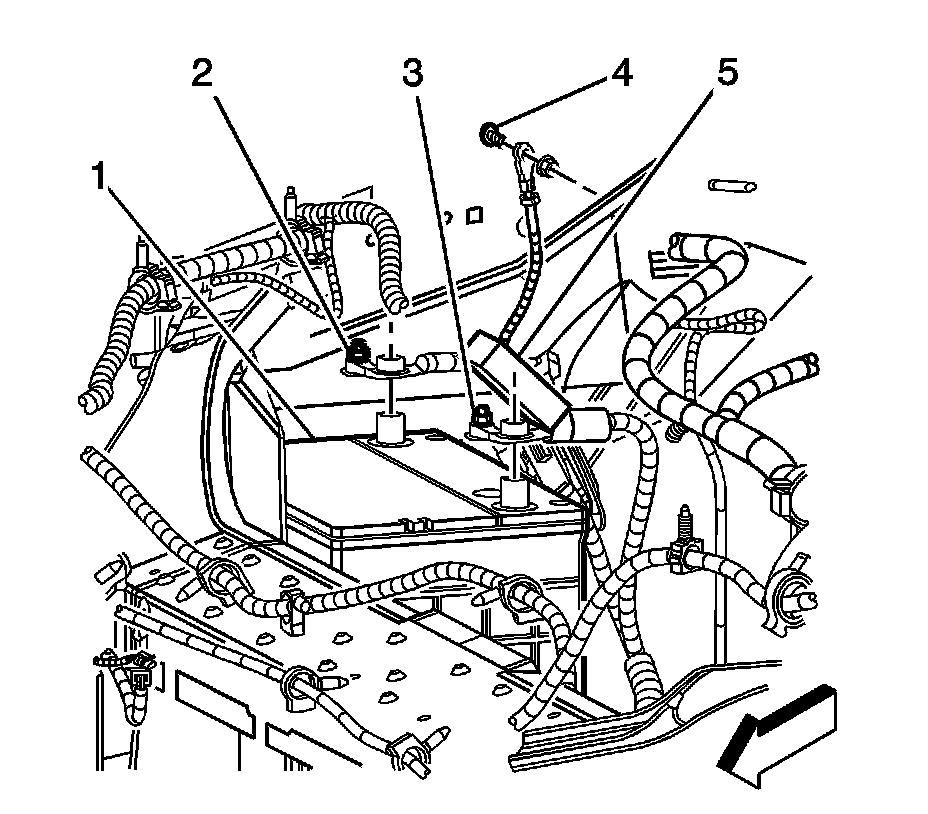 2
3
4
5
1