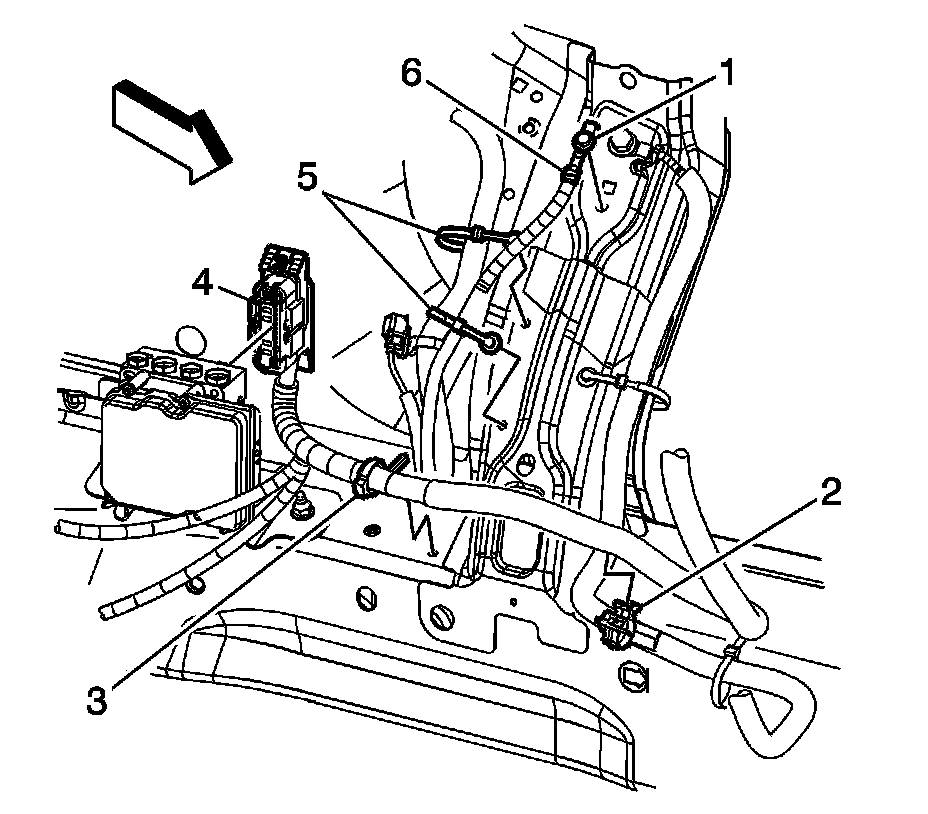 6
1
5
4
2
3