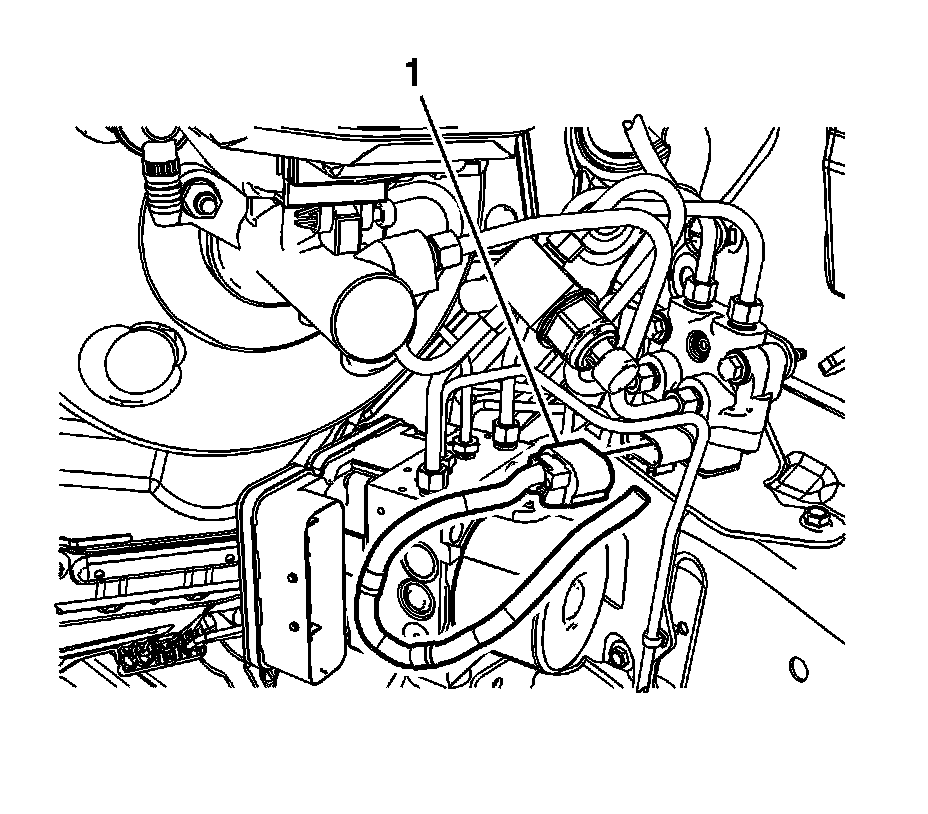 1