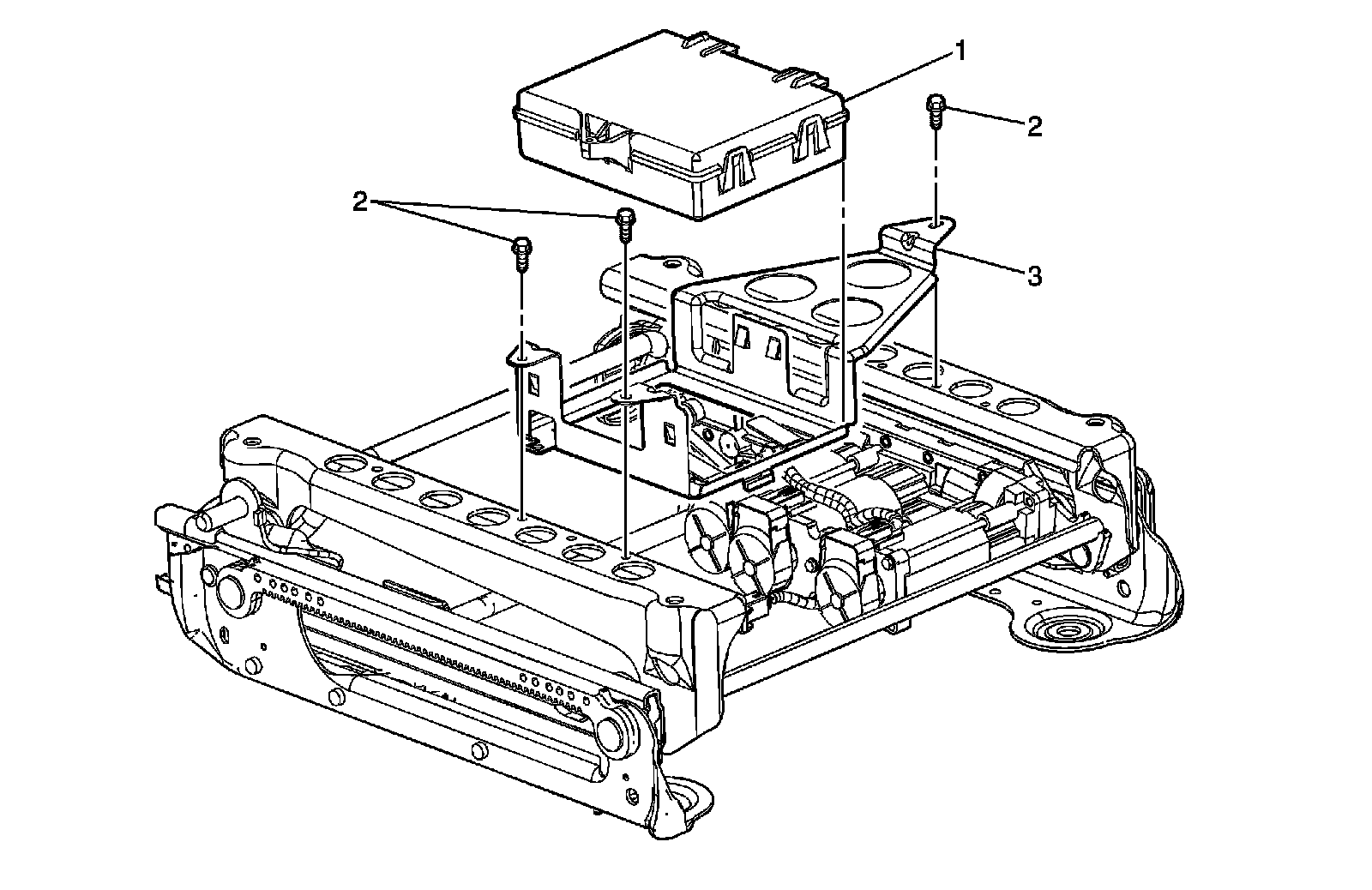 1
2
2
3