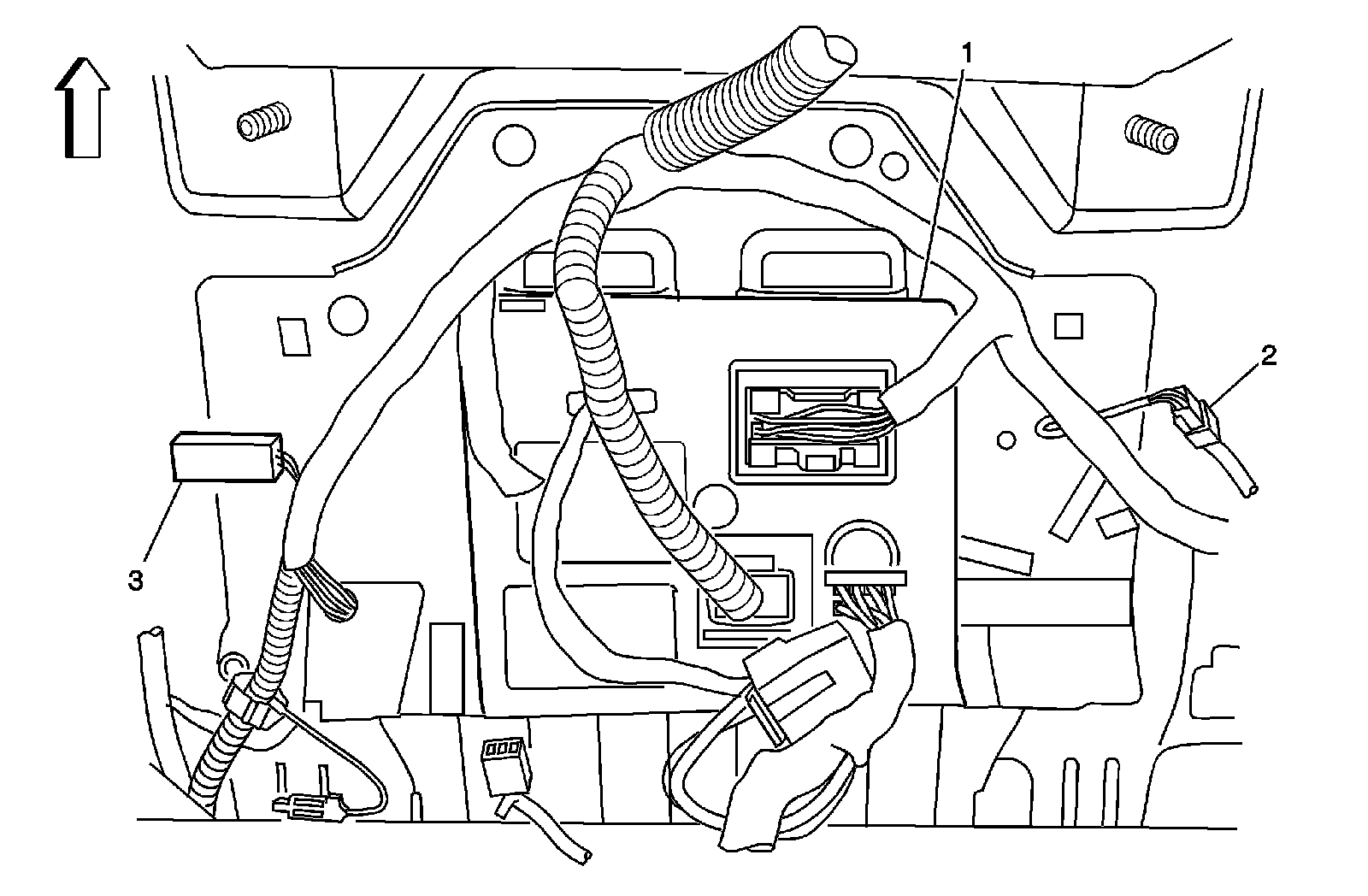 1
2
3