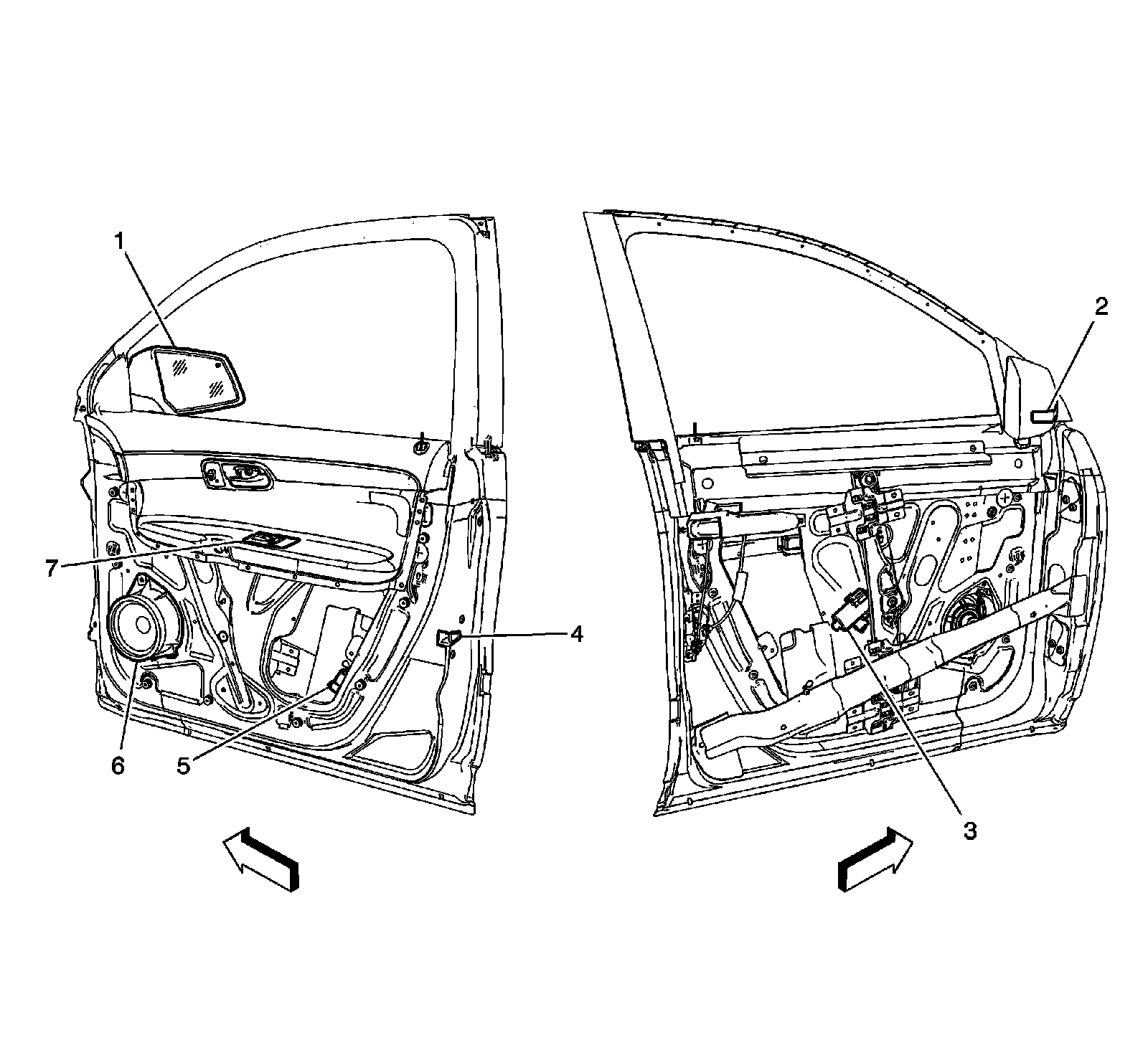 1
2
7
4
6
5
3