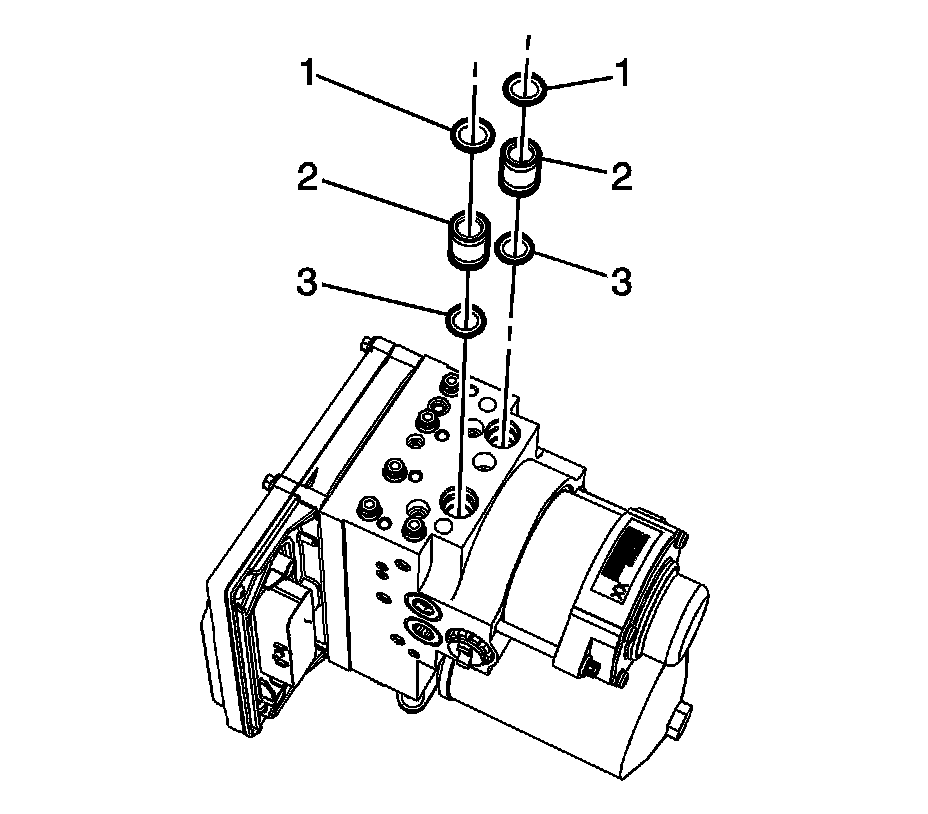 1
1
2
2
3
3