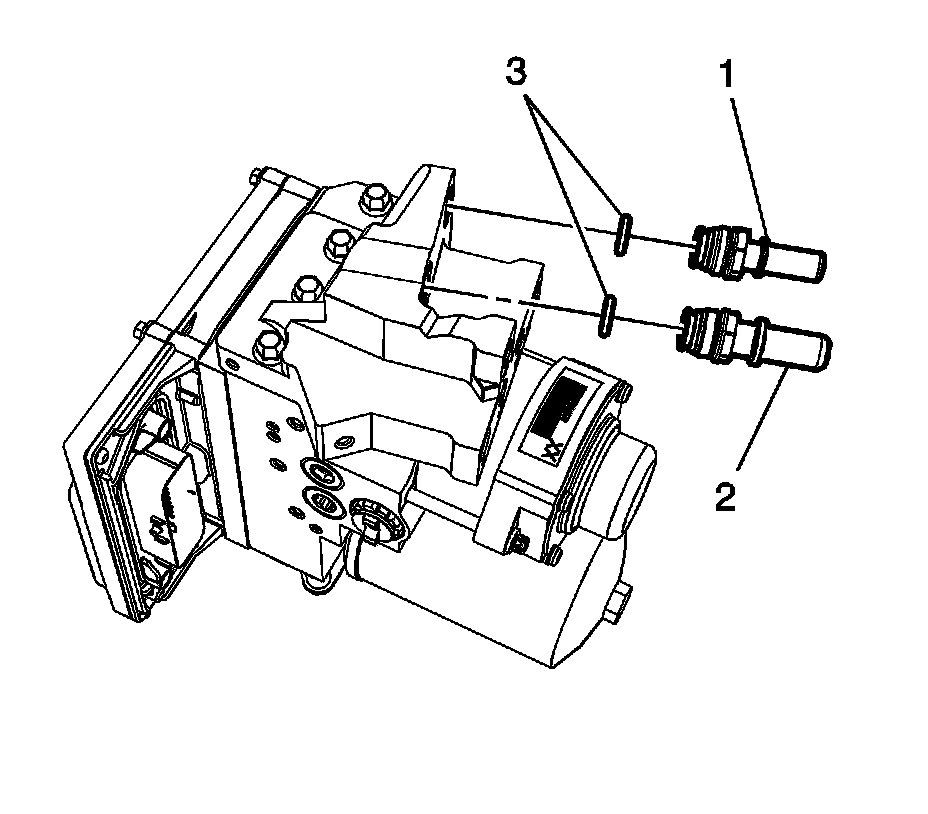 3
1
2