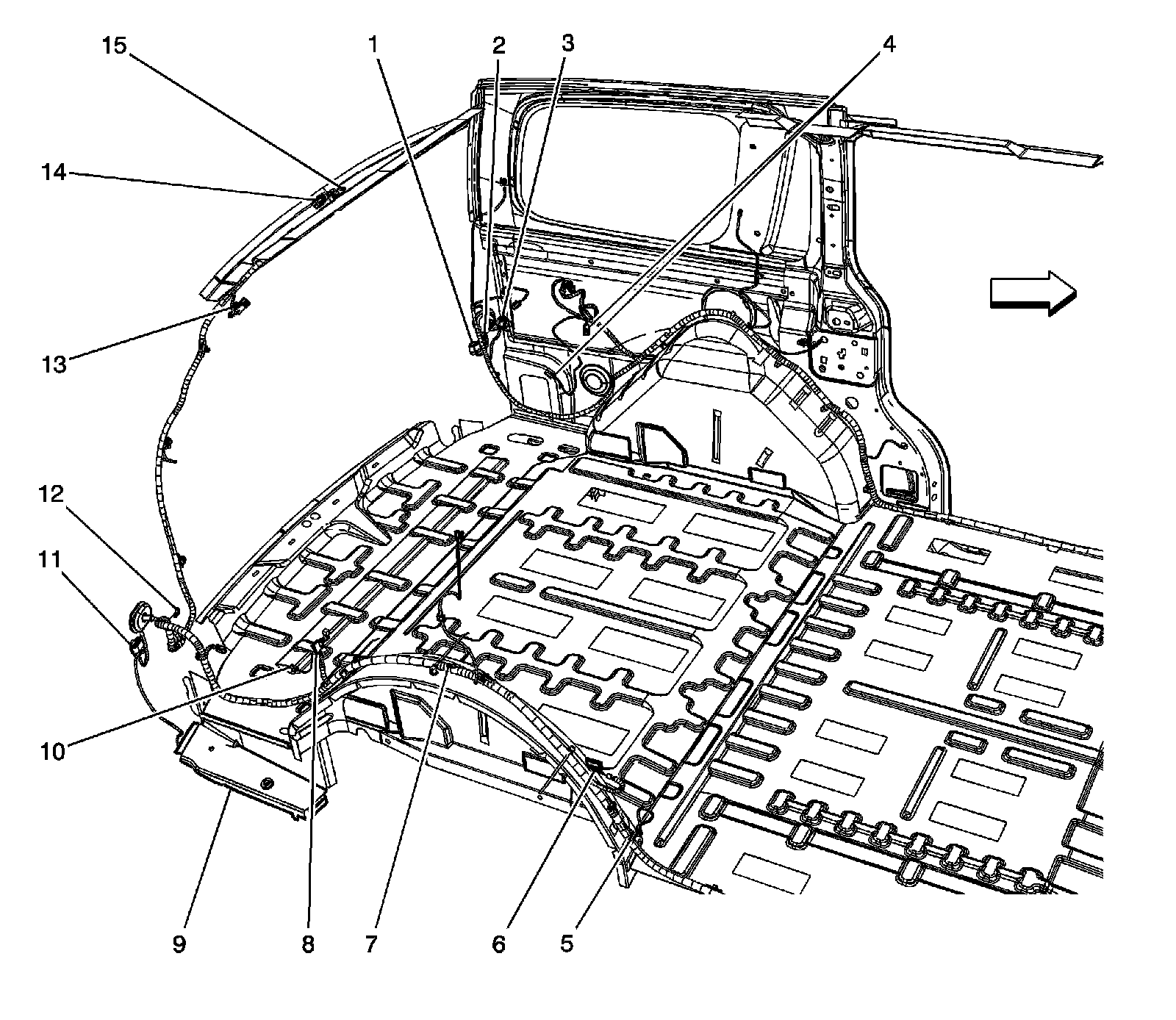 15
1
2
3
4
14
13
12
11
10
9
8
7
6
5