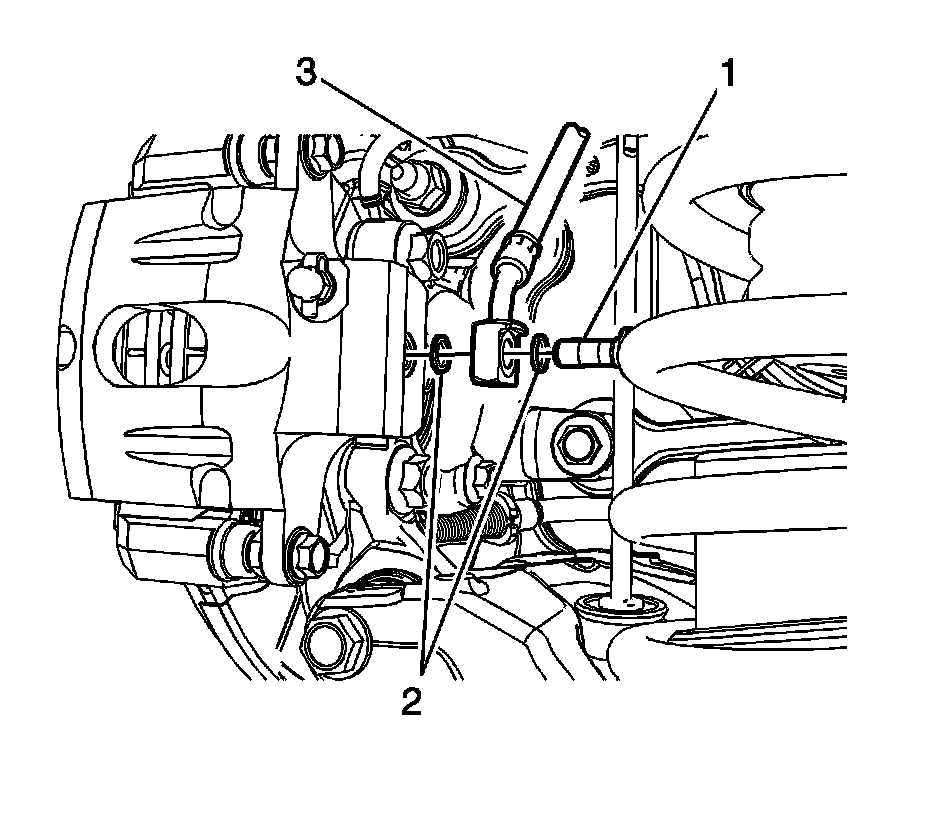 3
1
2