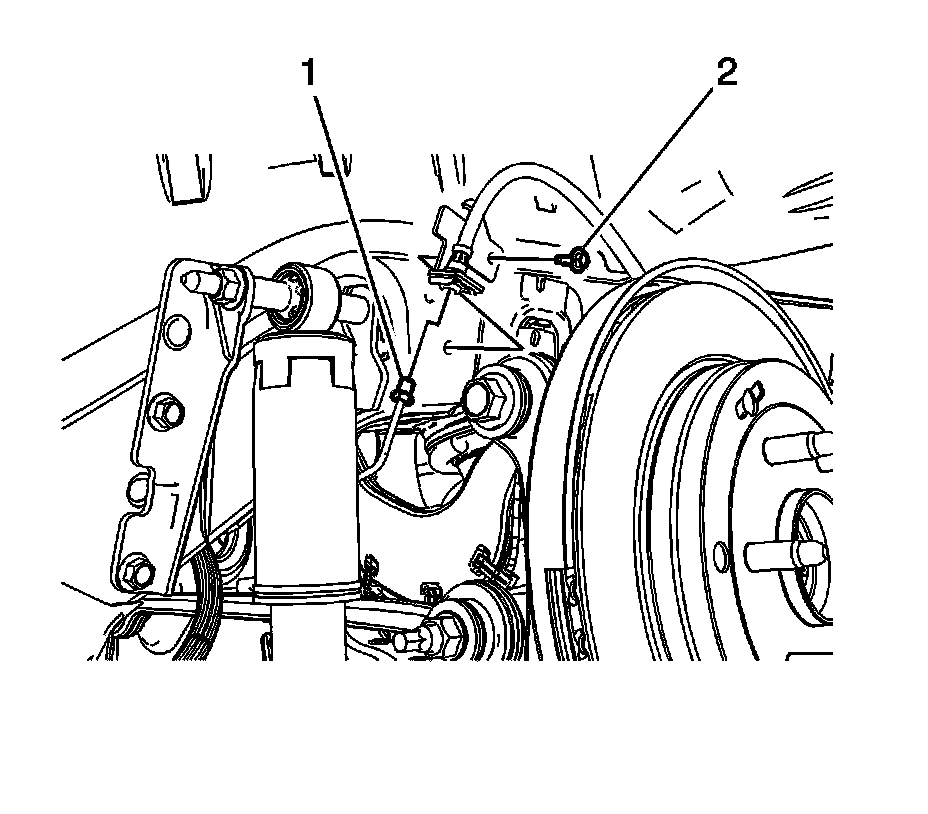 1

2