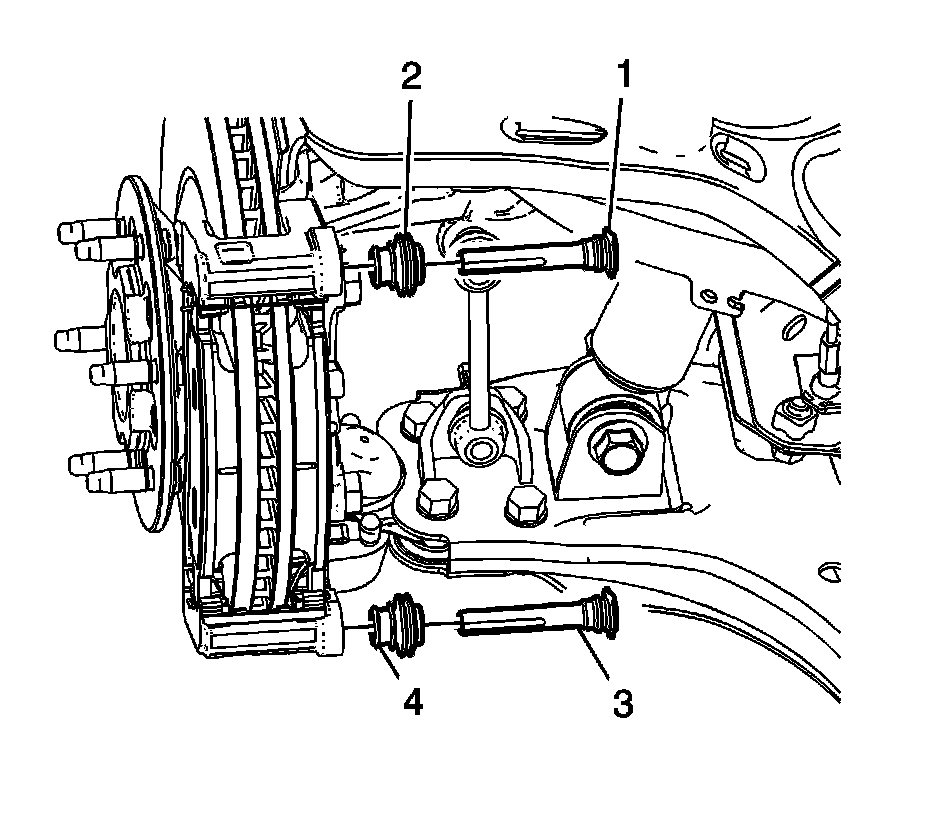 2
1
4
3