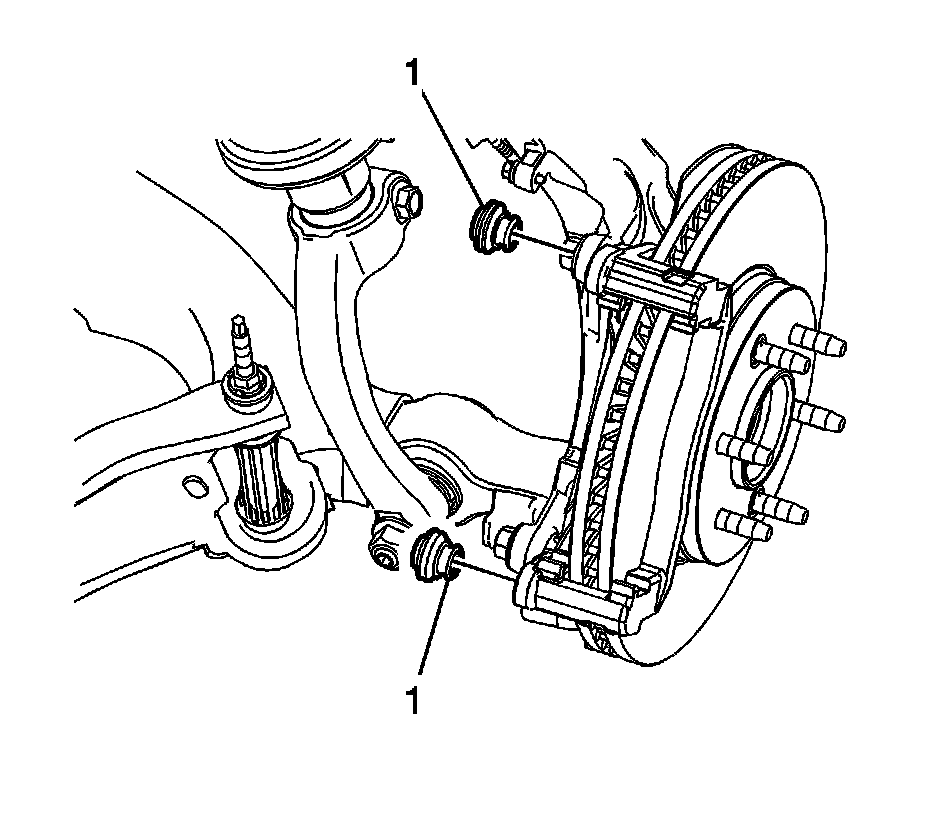 1

1