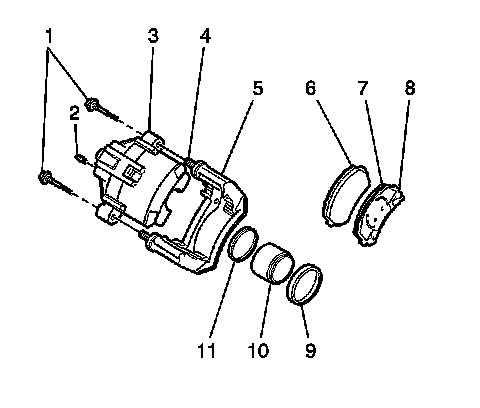 1
3
4
2
5
6
7
8
11
10
9