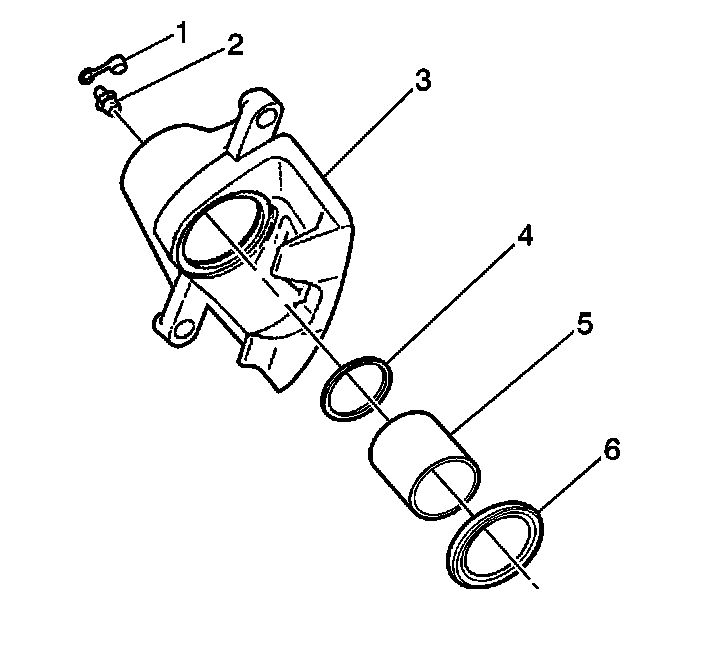 1
2
3
4
5
6