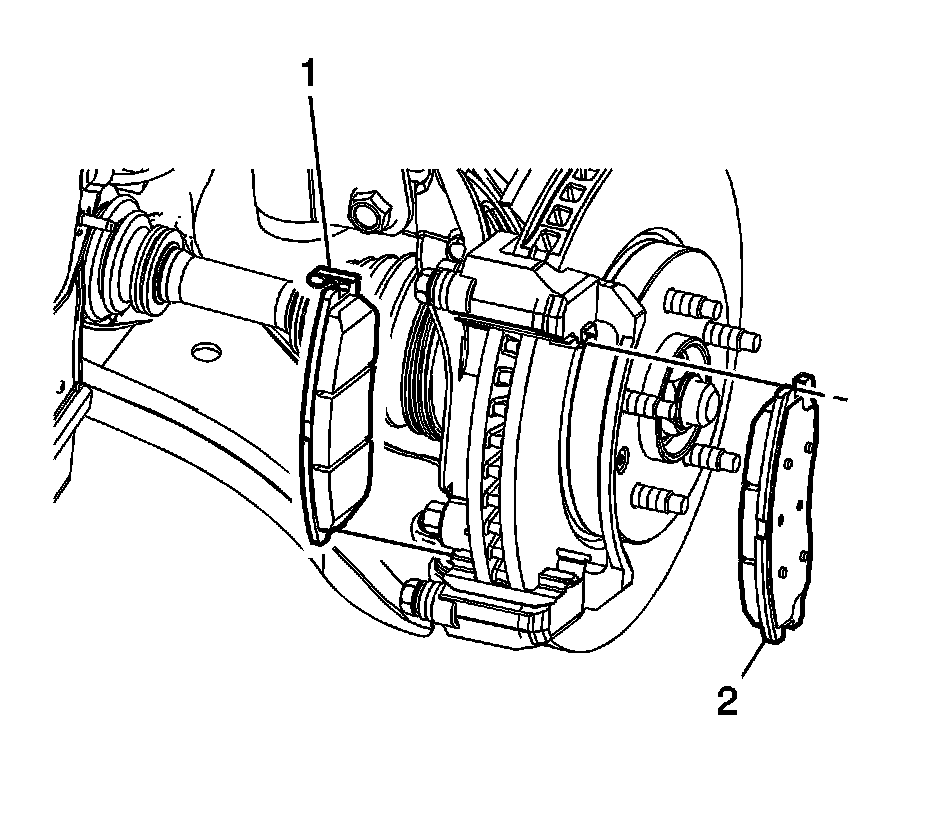 1

2