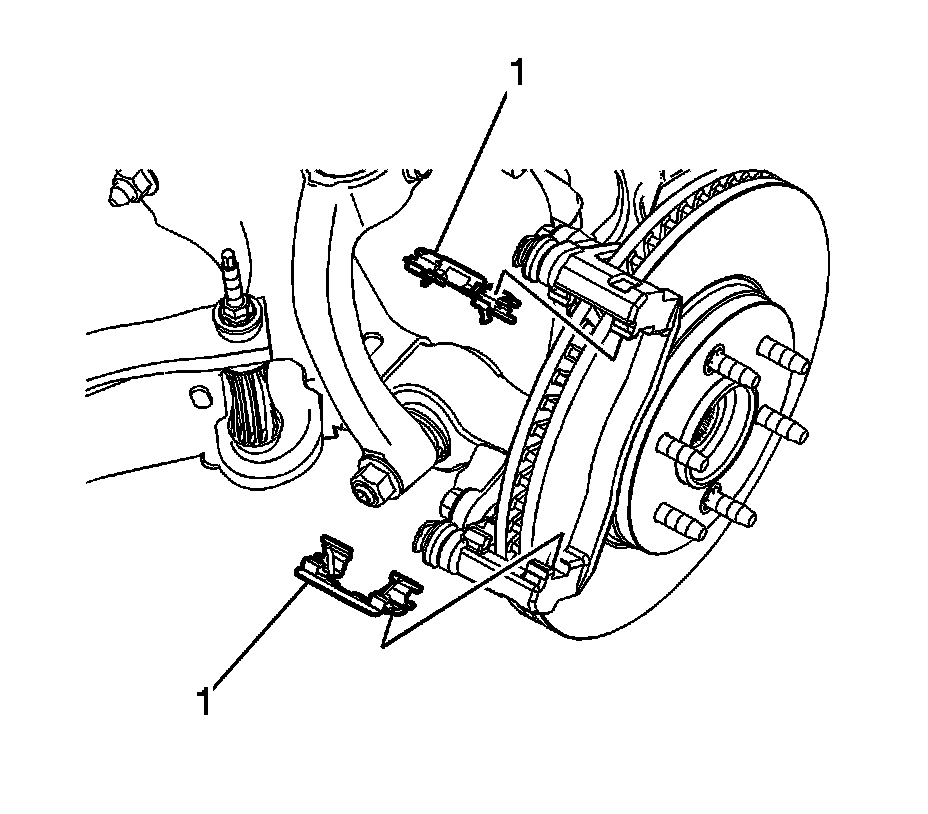 1

1