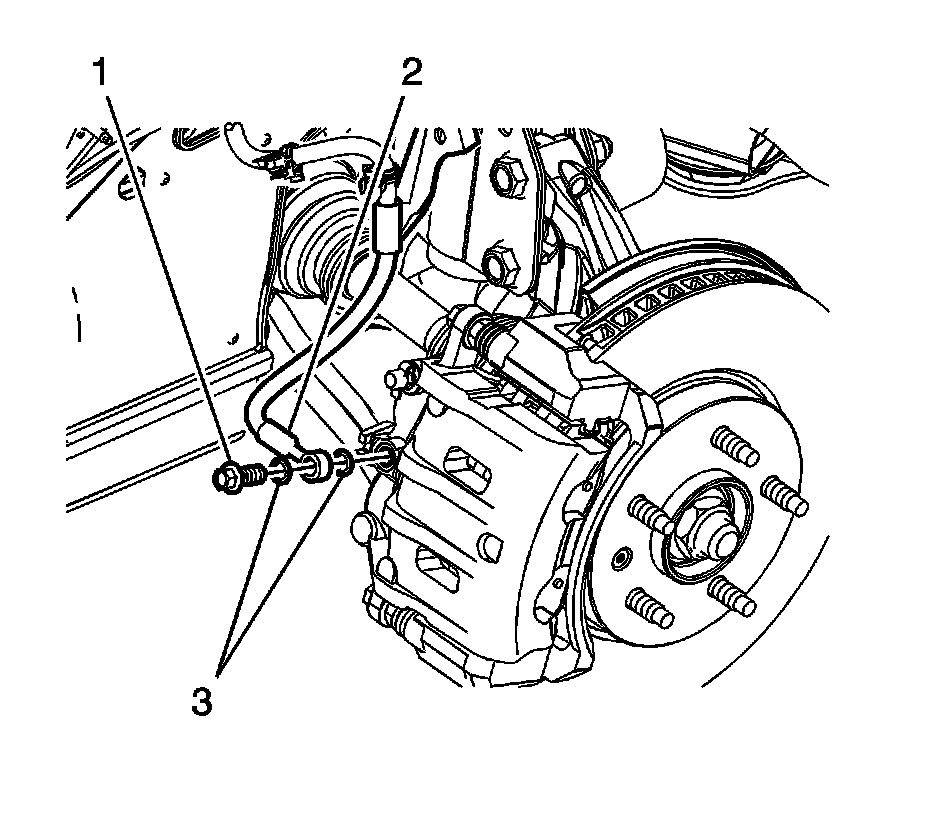 1
2
3