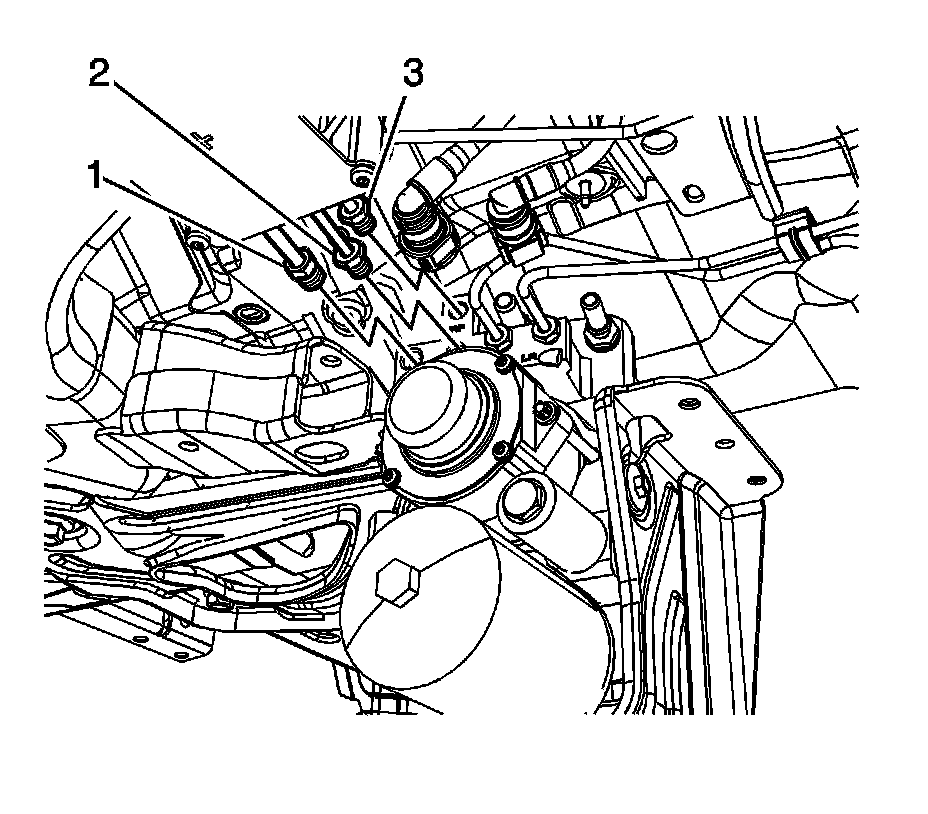 2
3
1