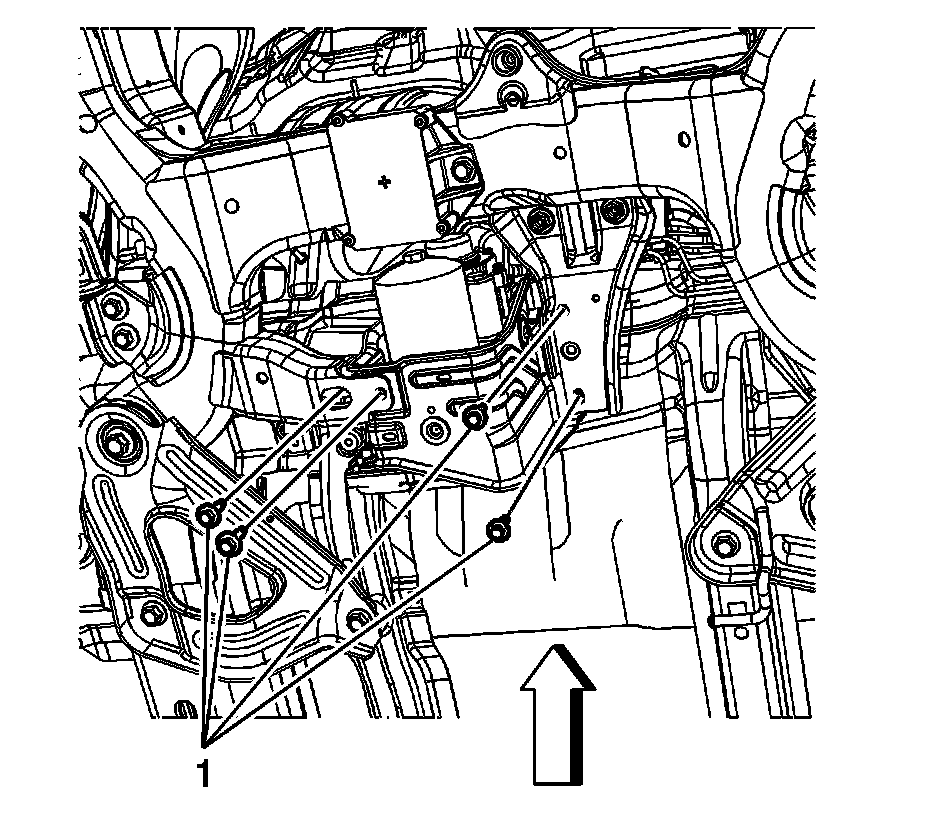 1