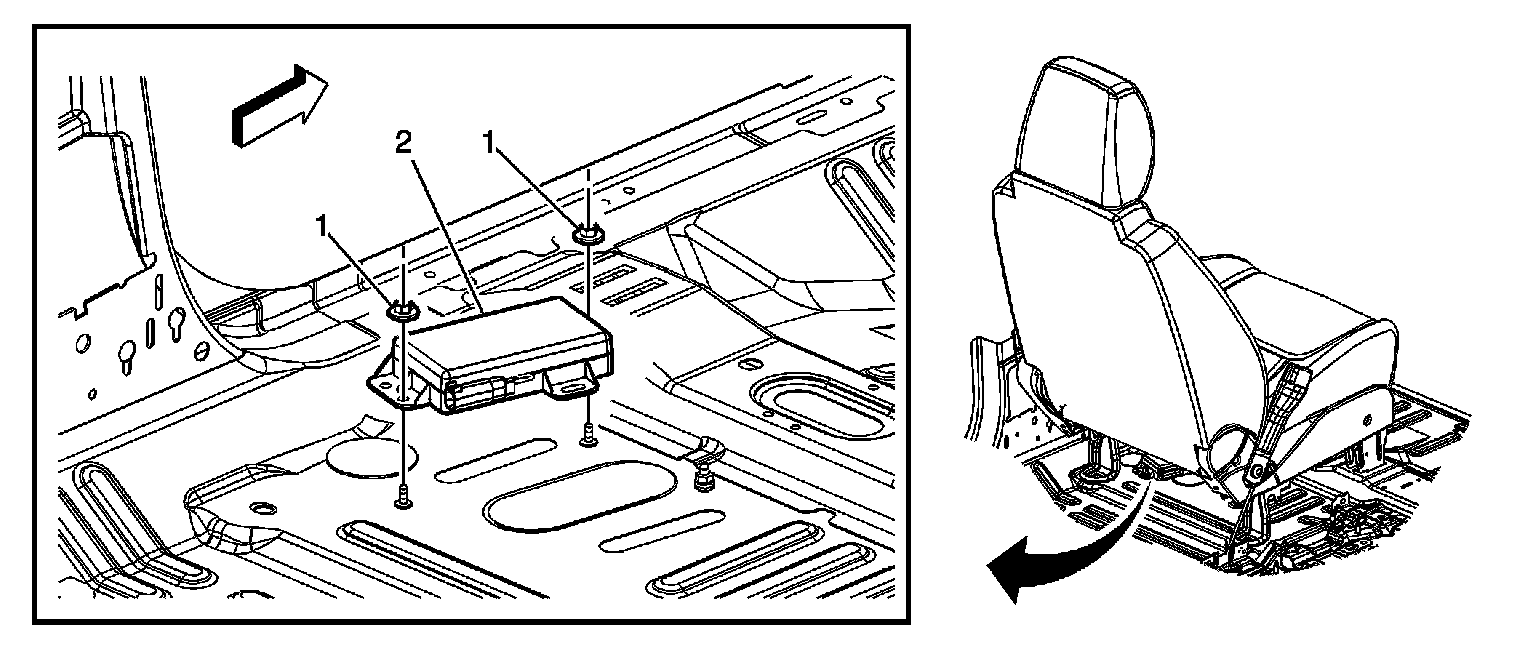 2
1
1