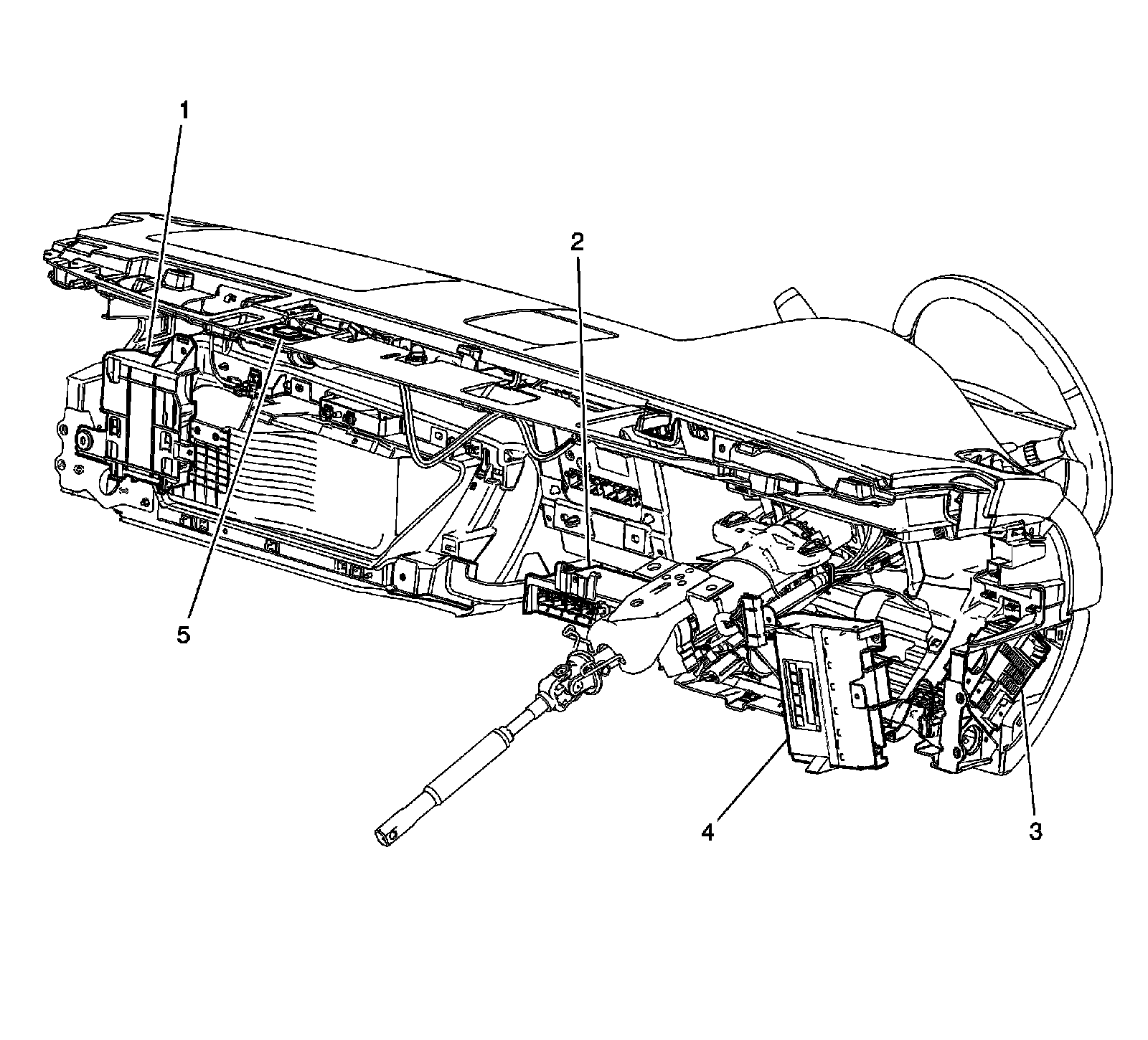 1
2
5
4
3