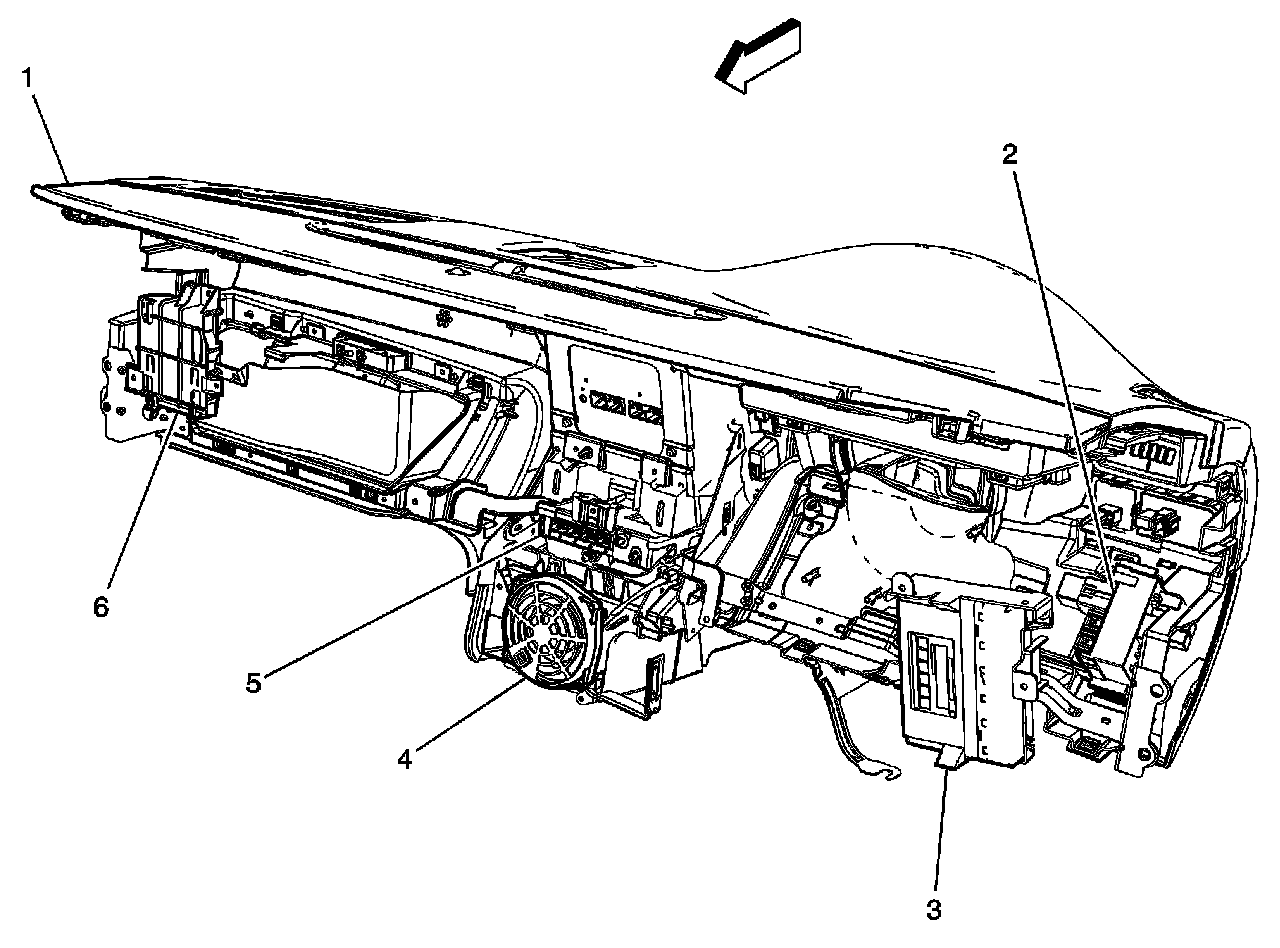 1
2
6
5
4
3