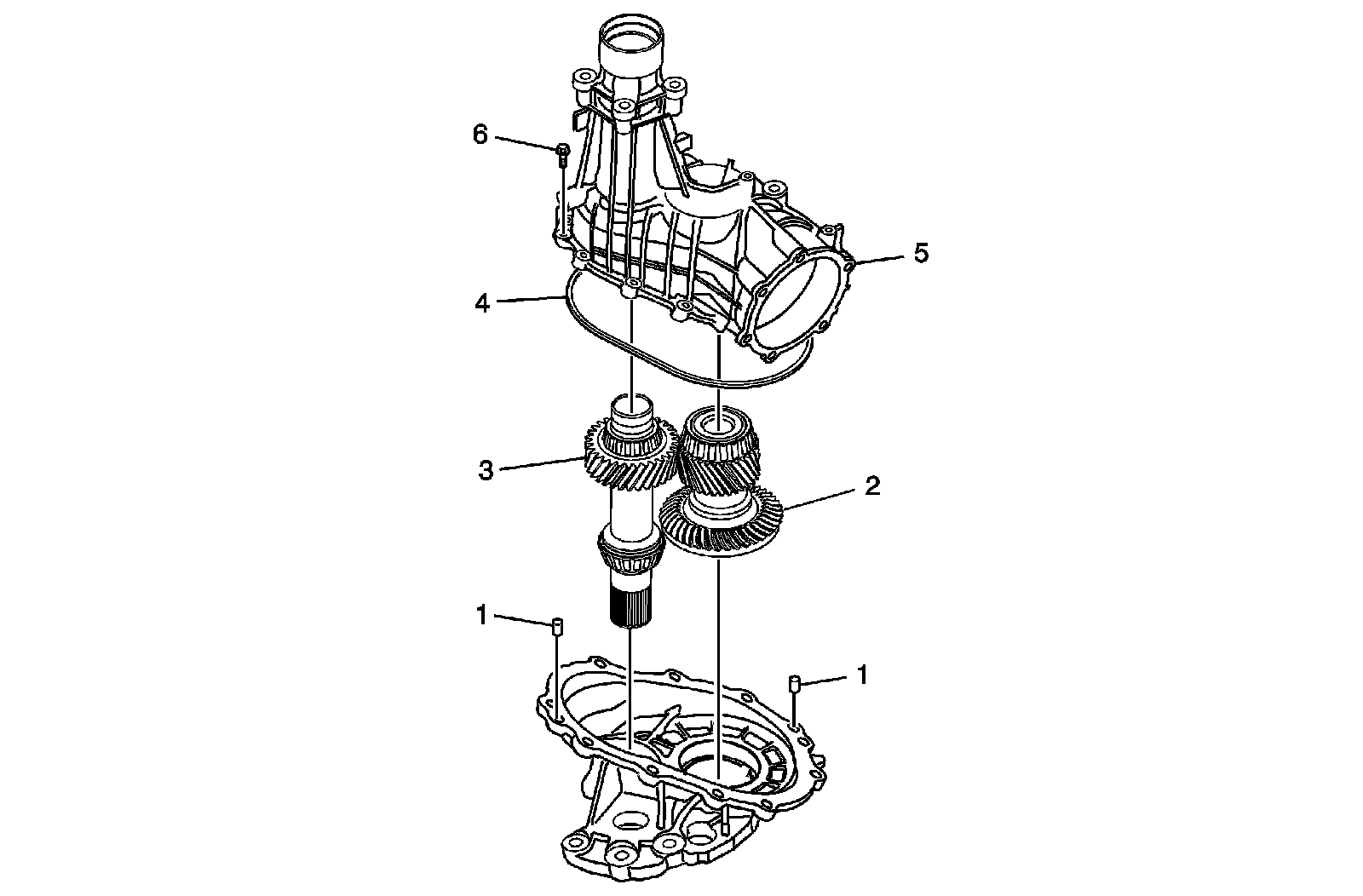 6
5
4
3
2
1
1