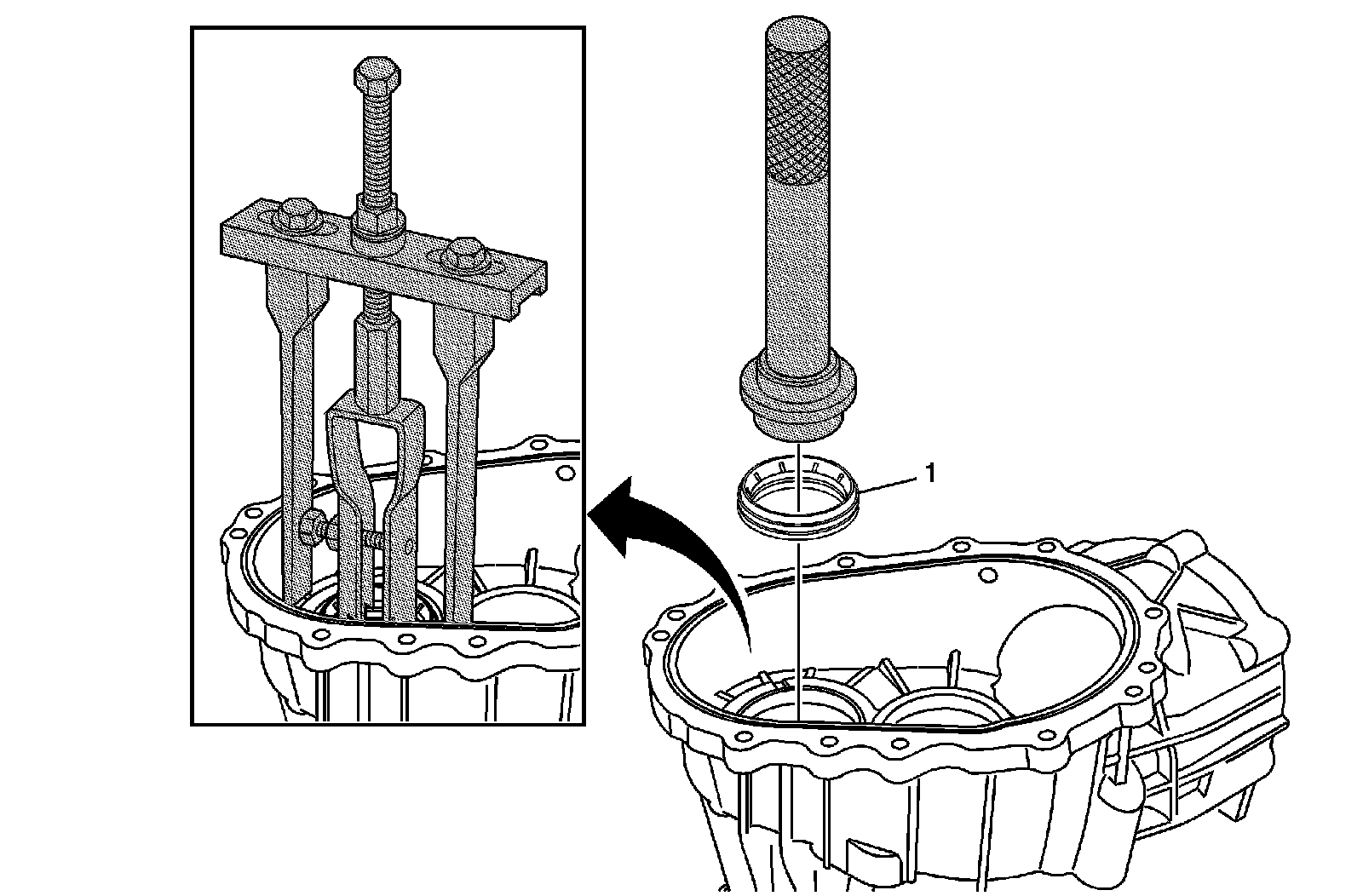 1