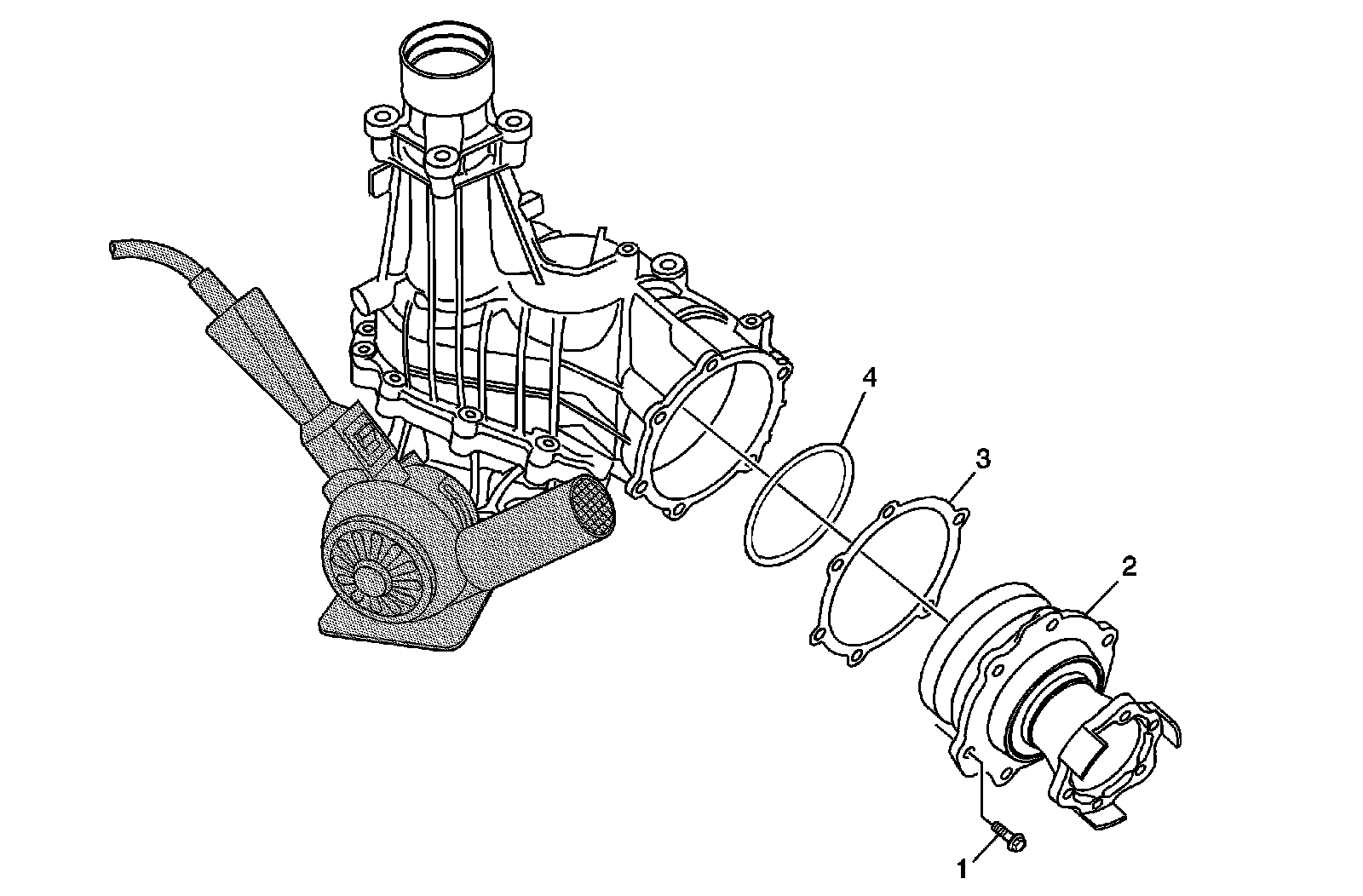 4
3
2
1