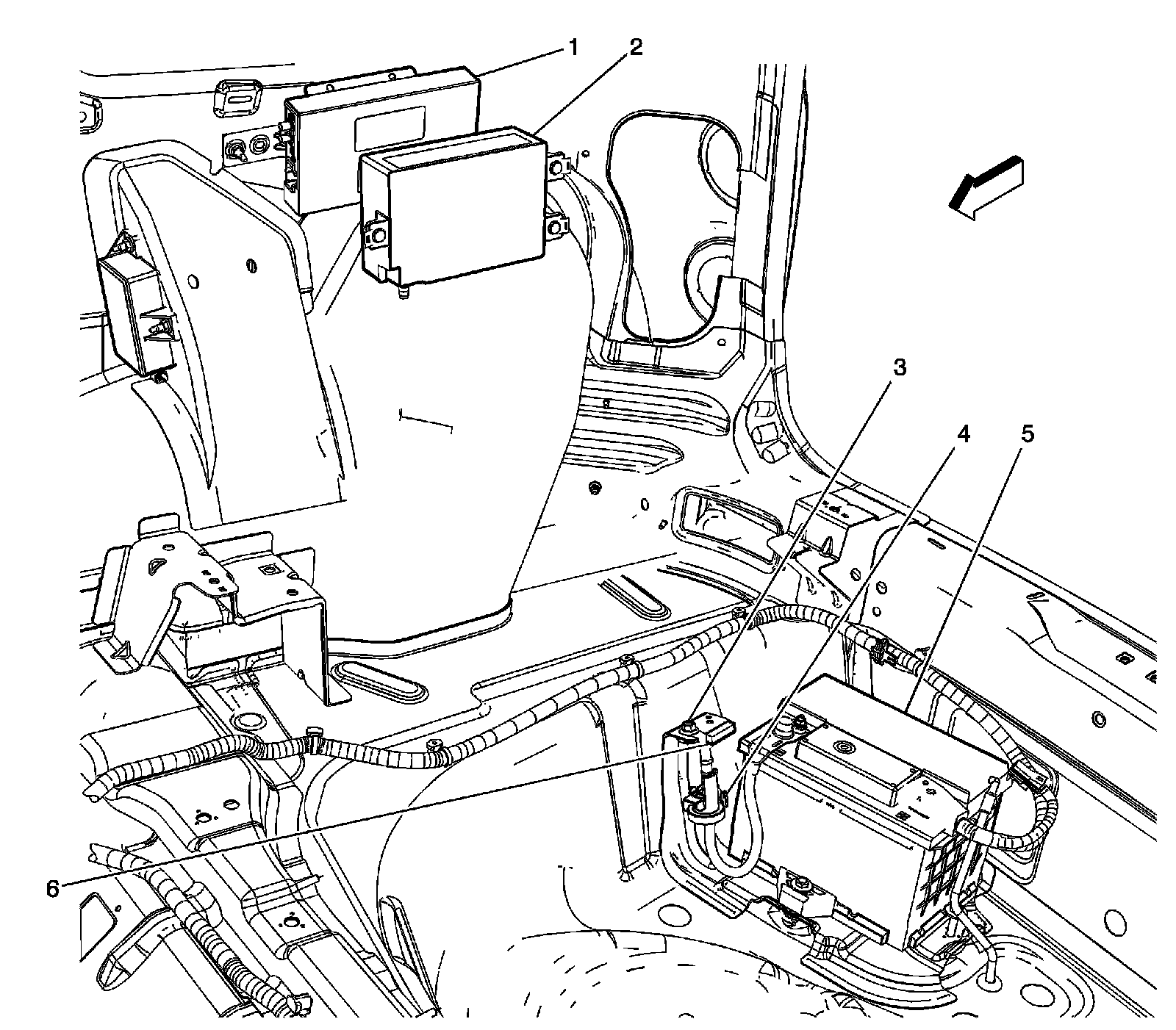 1
2
3
4
5
6