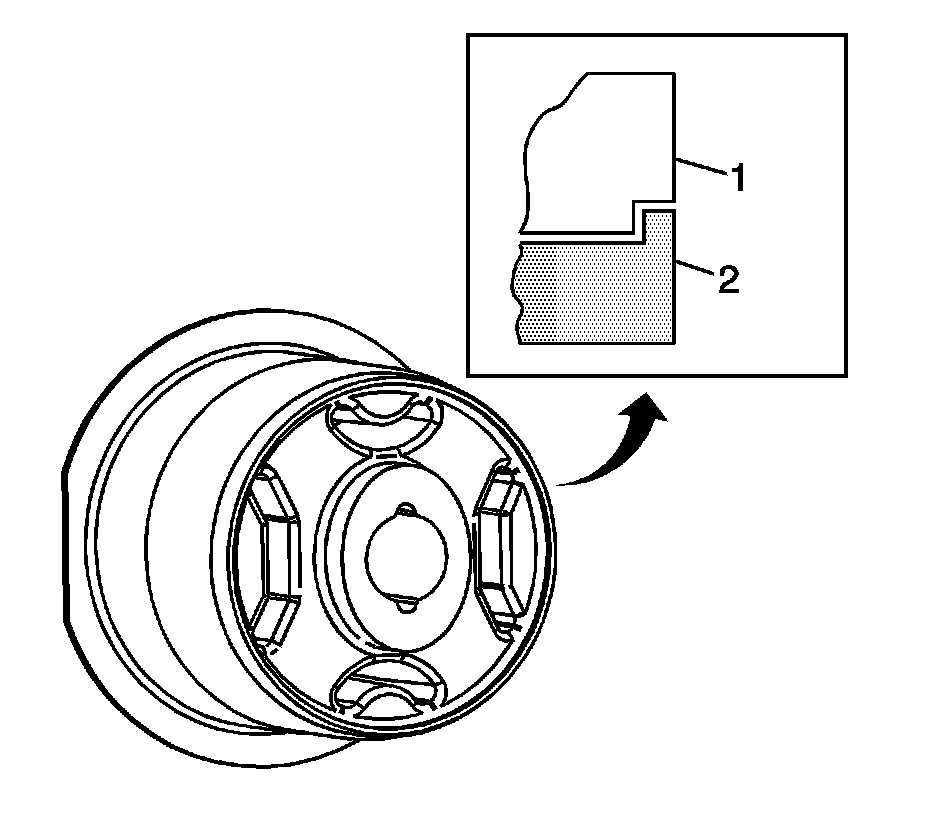 1
2