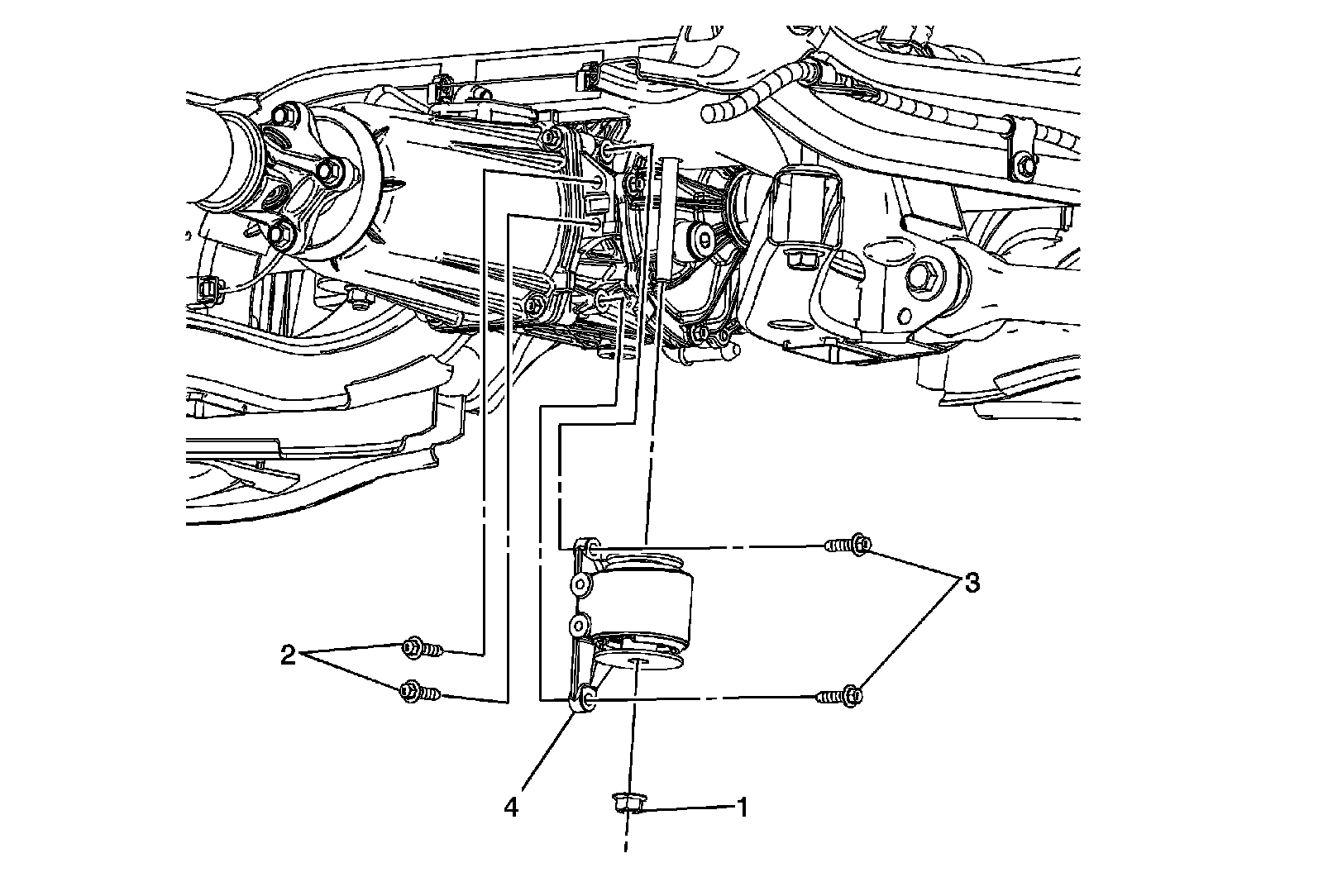 3
2
4
1