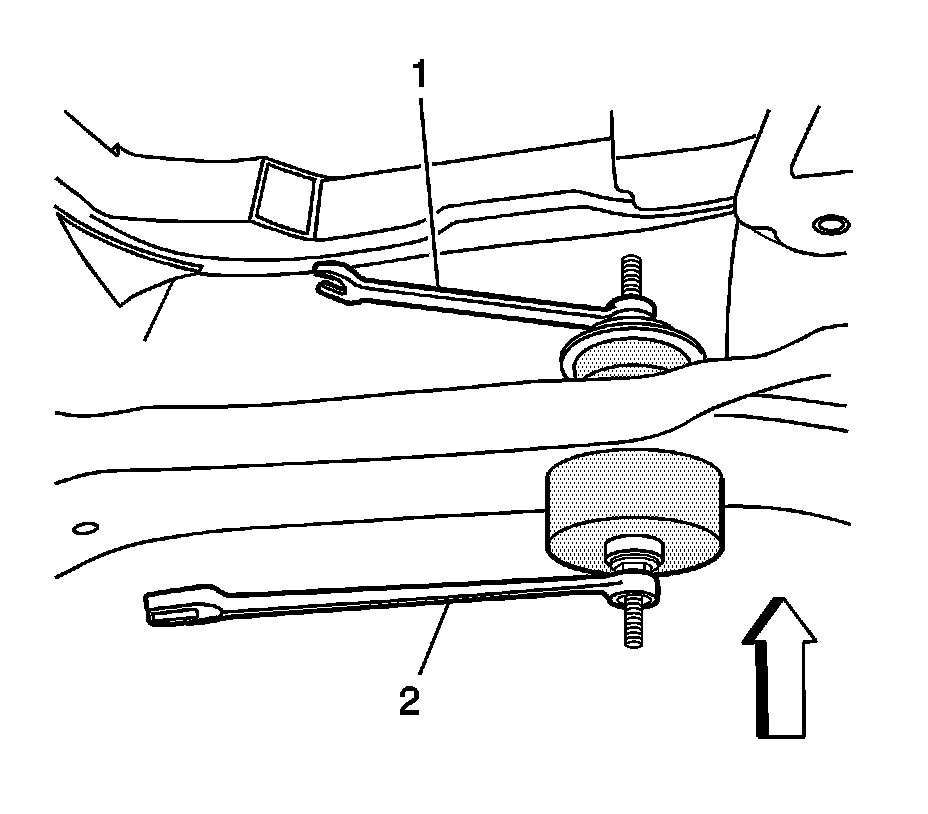 1
2