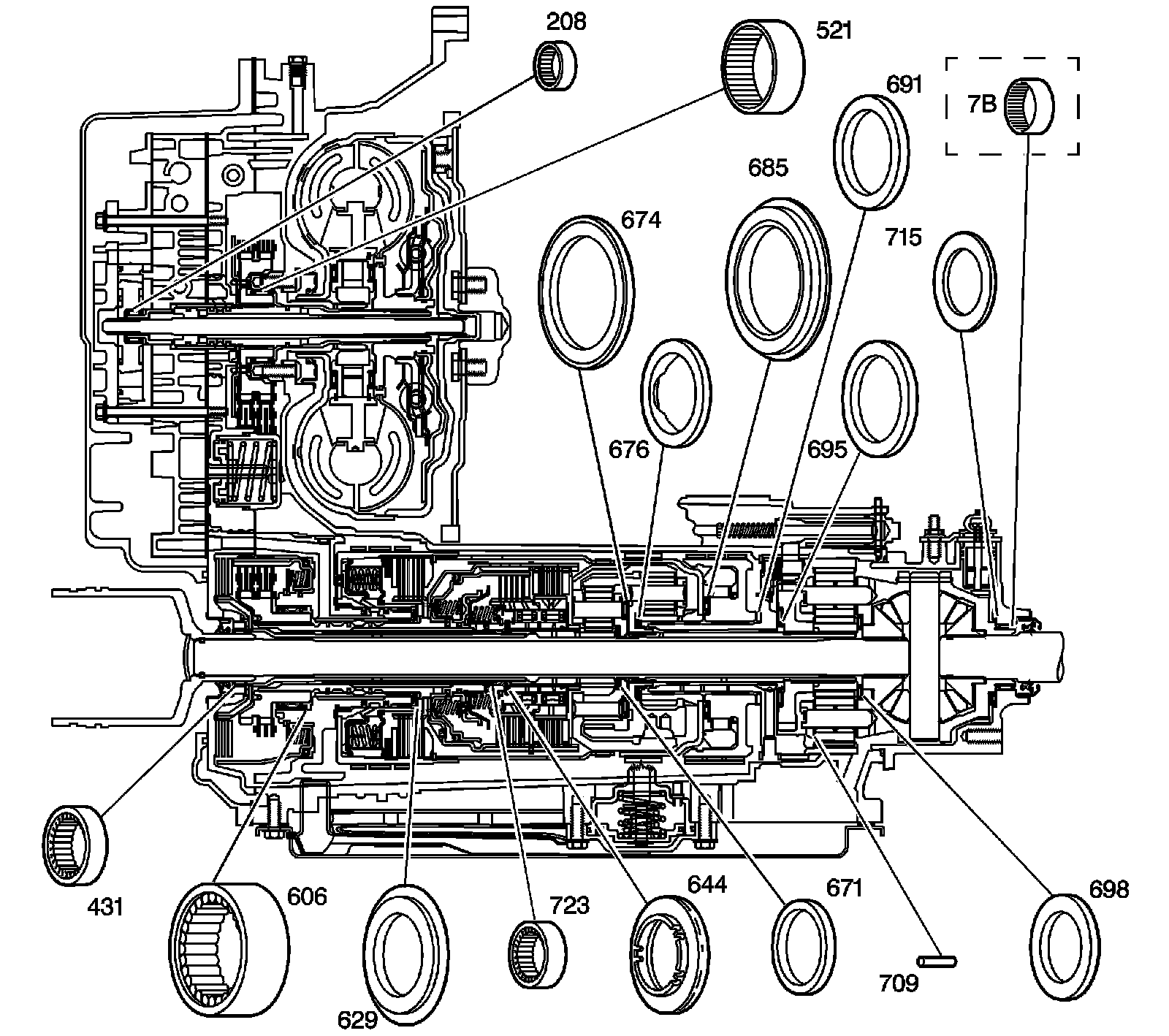 208
521
691
7B
685
674
715
676
695
431
606
629
723
644
671
709
698