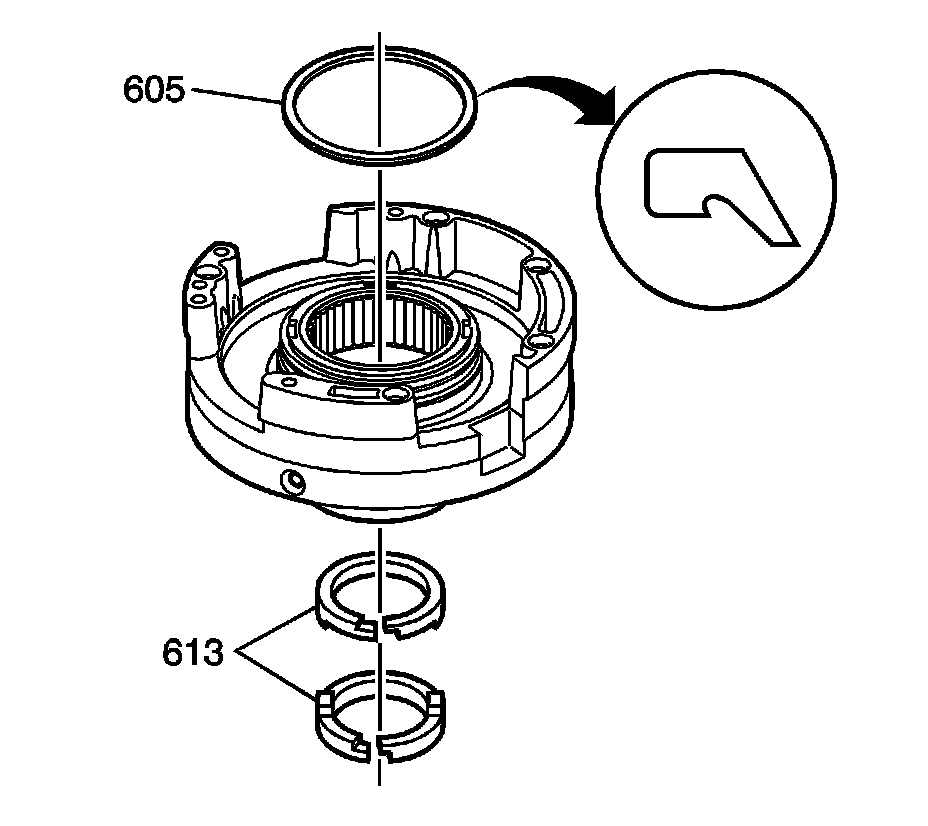 605

613