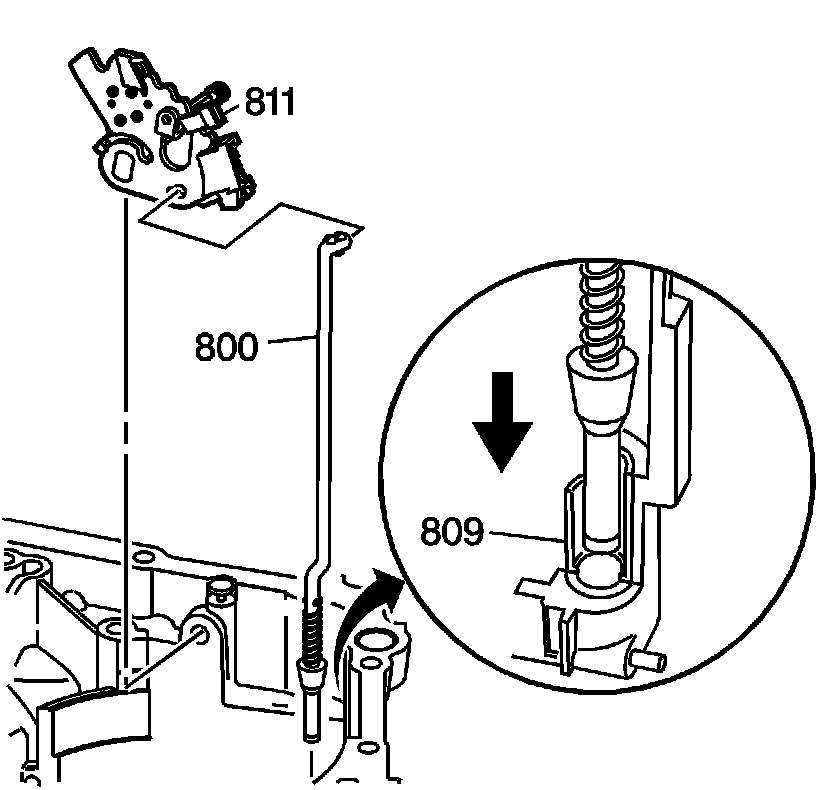 811

800

809