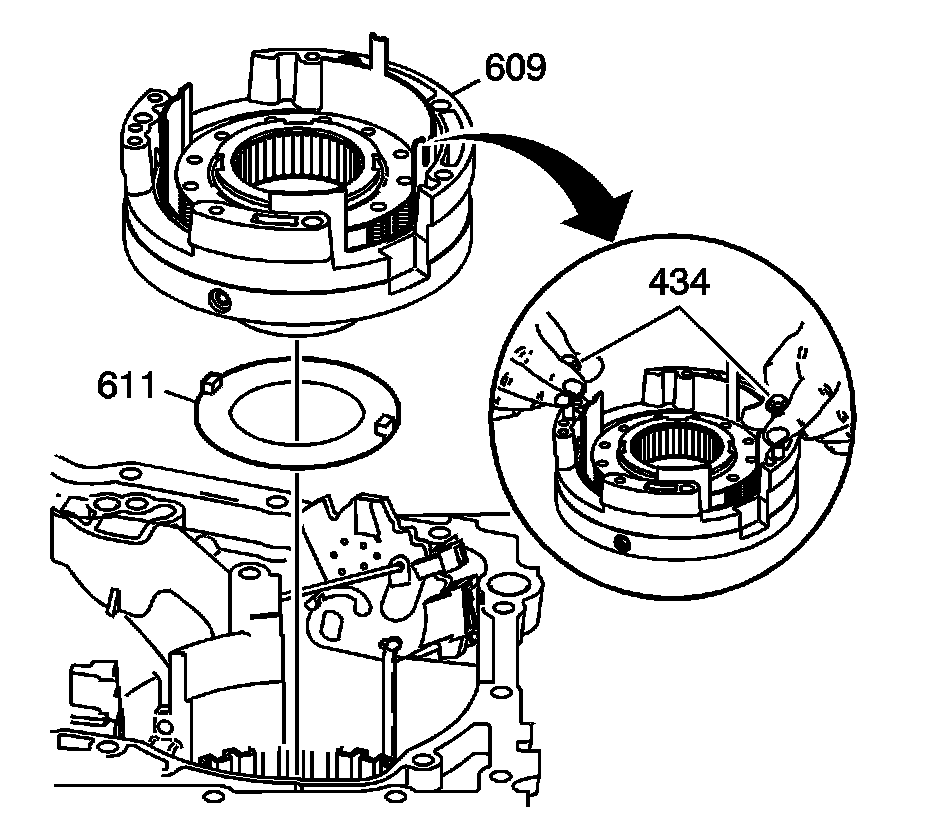 609
434
611