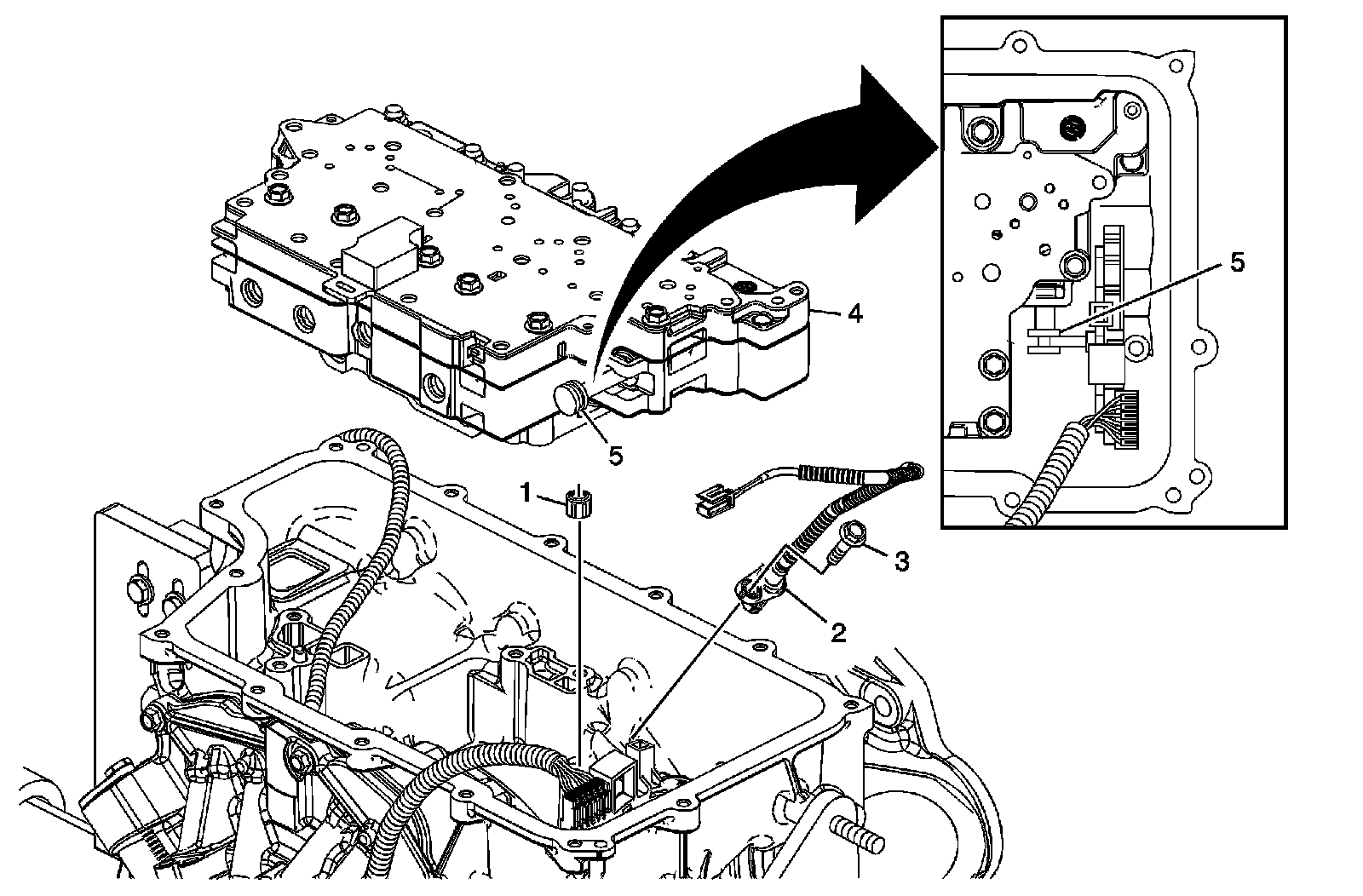 5
4
5
1
3
2