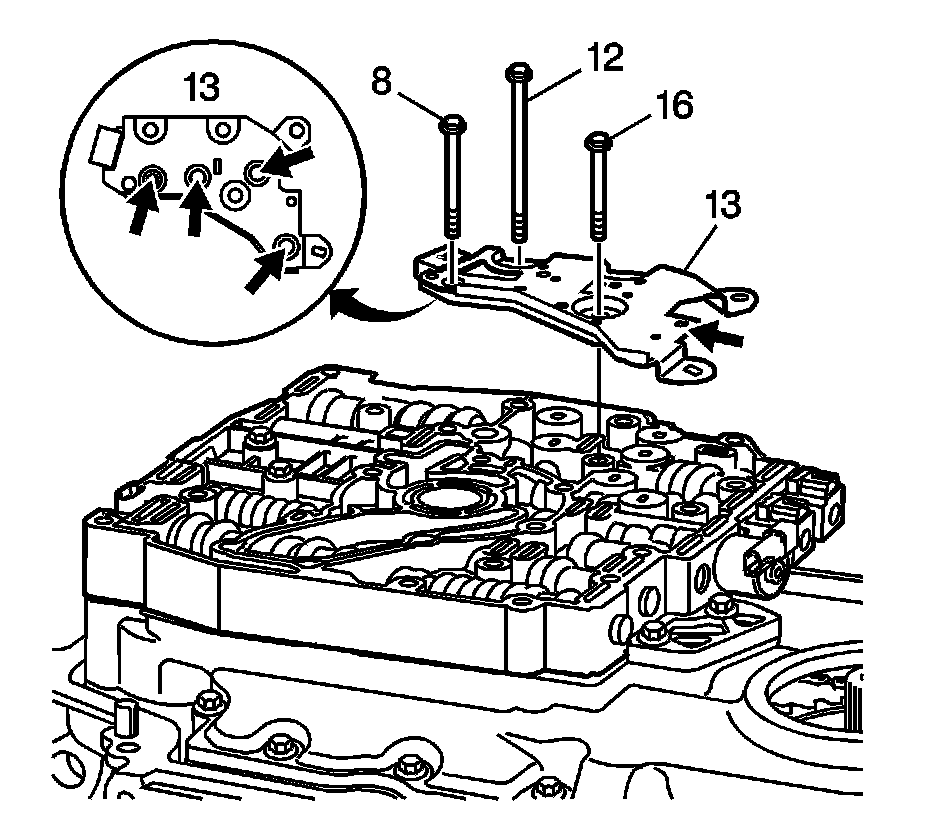 13
8
12
16
13