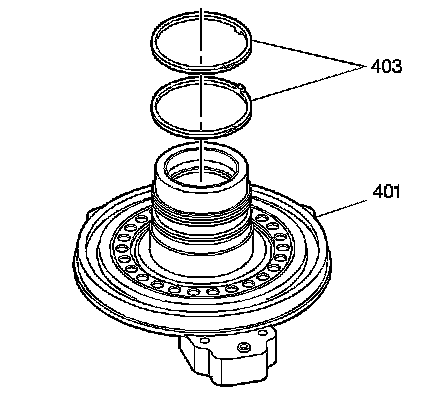 403

401