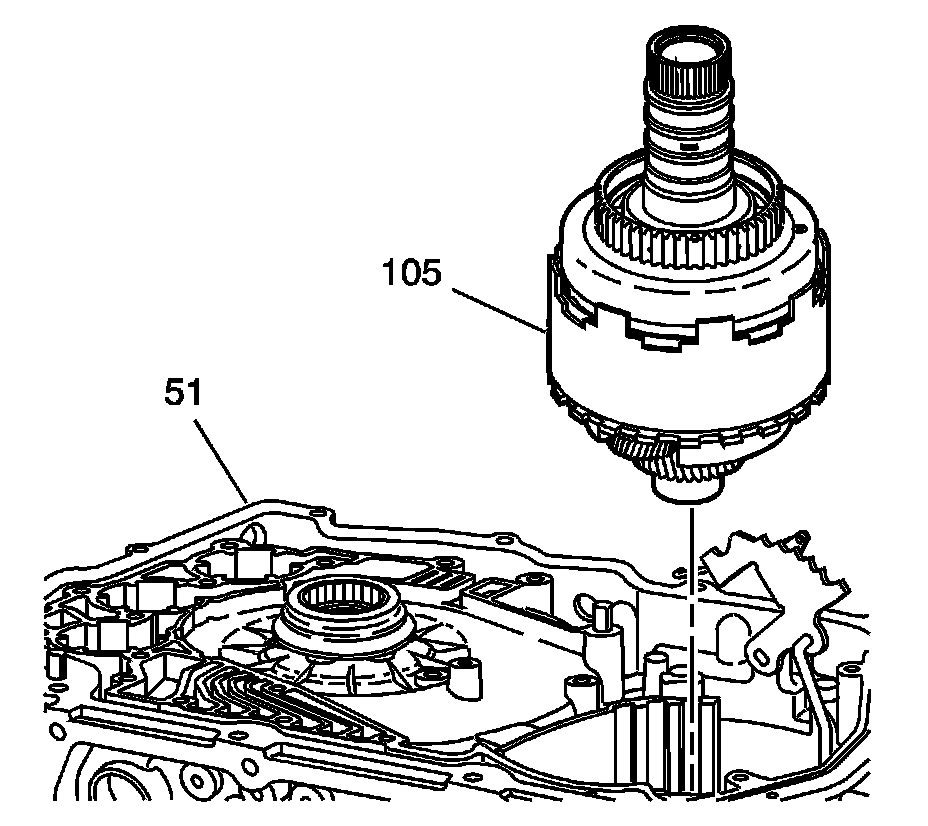 105

51