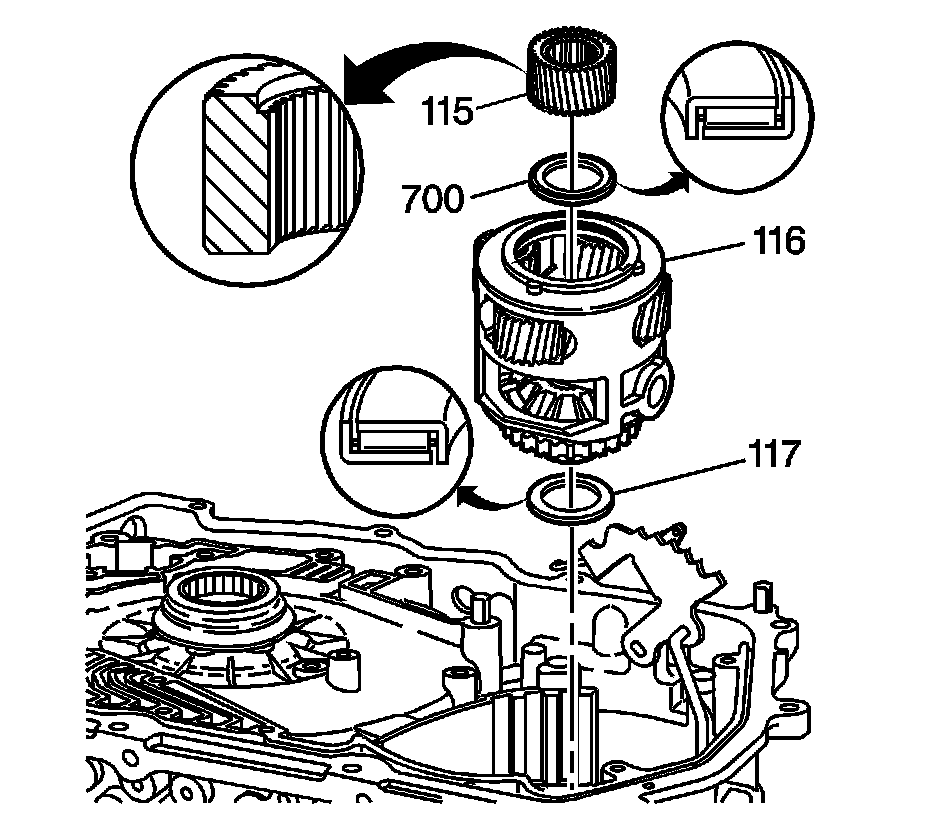 115
700
116
117