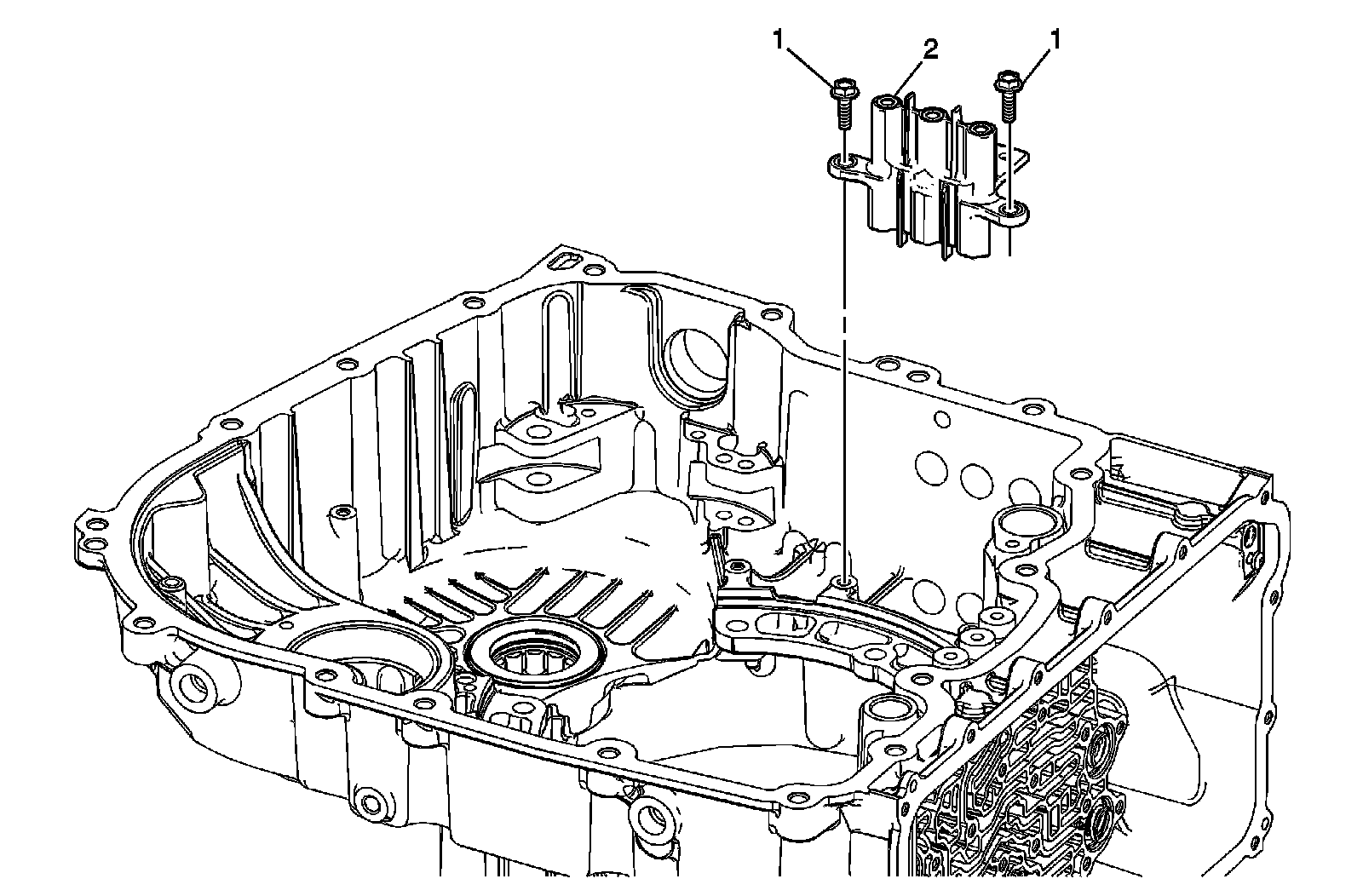 1 2 1