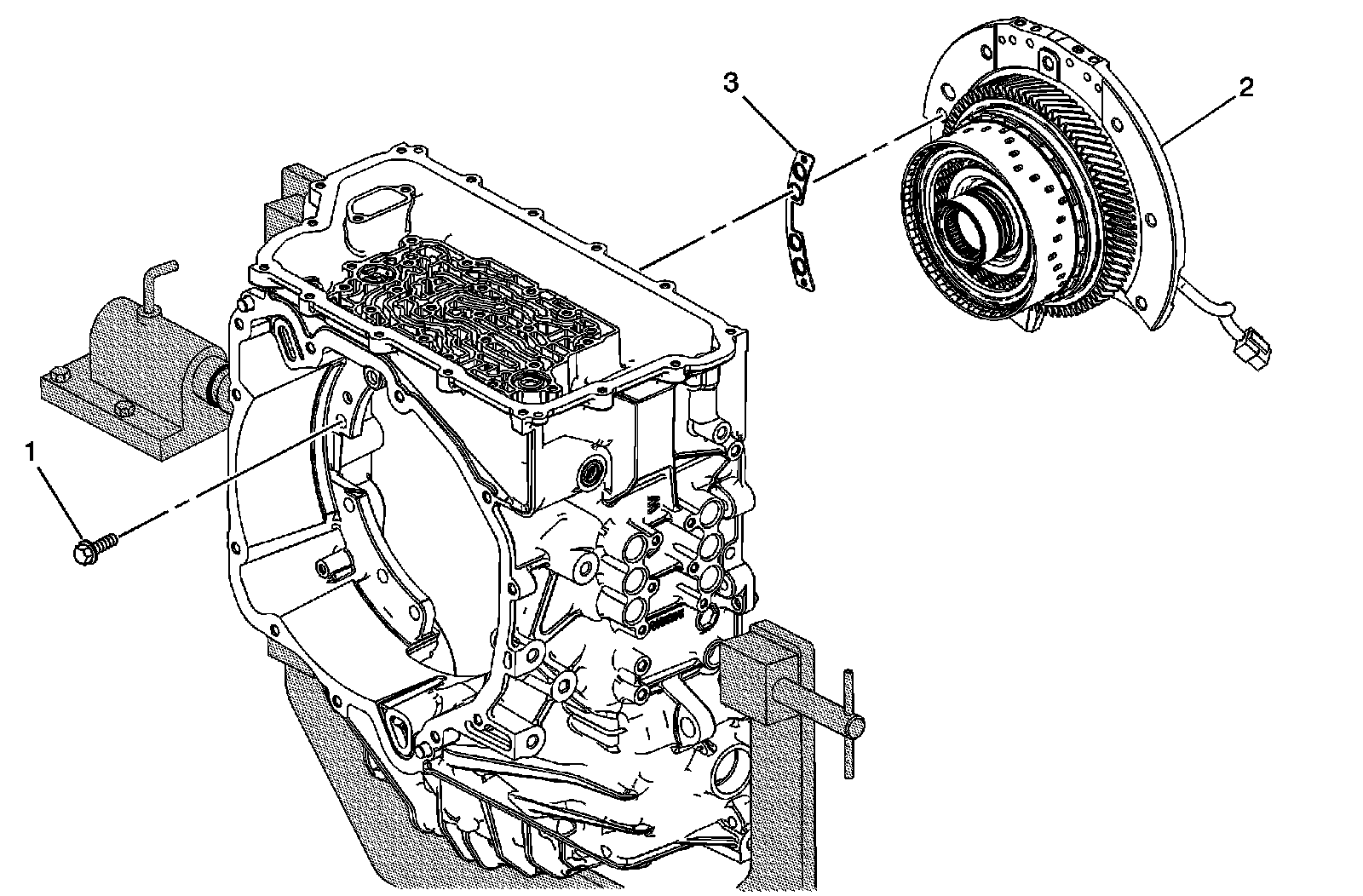 3
2
1