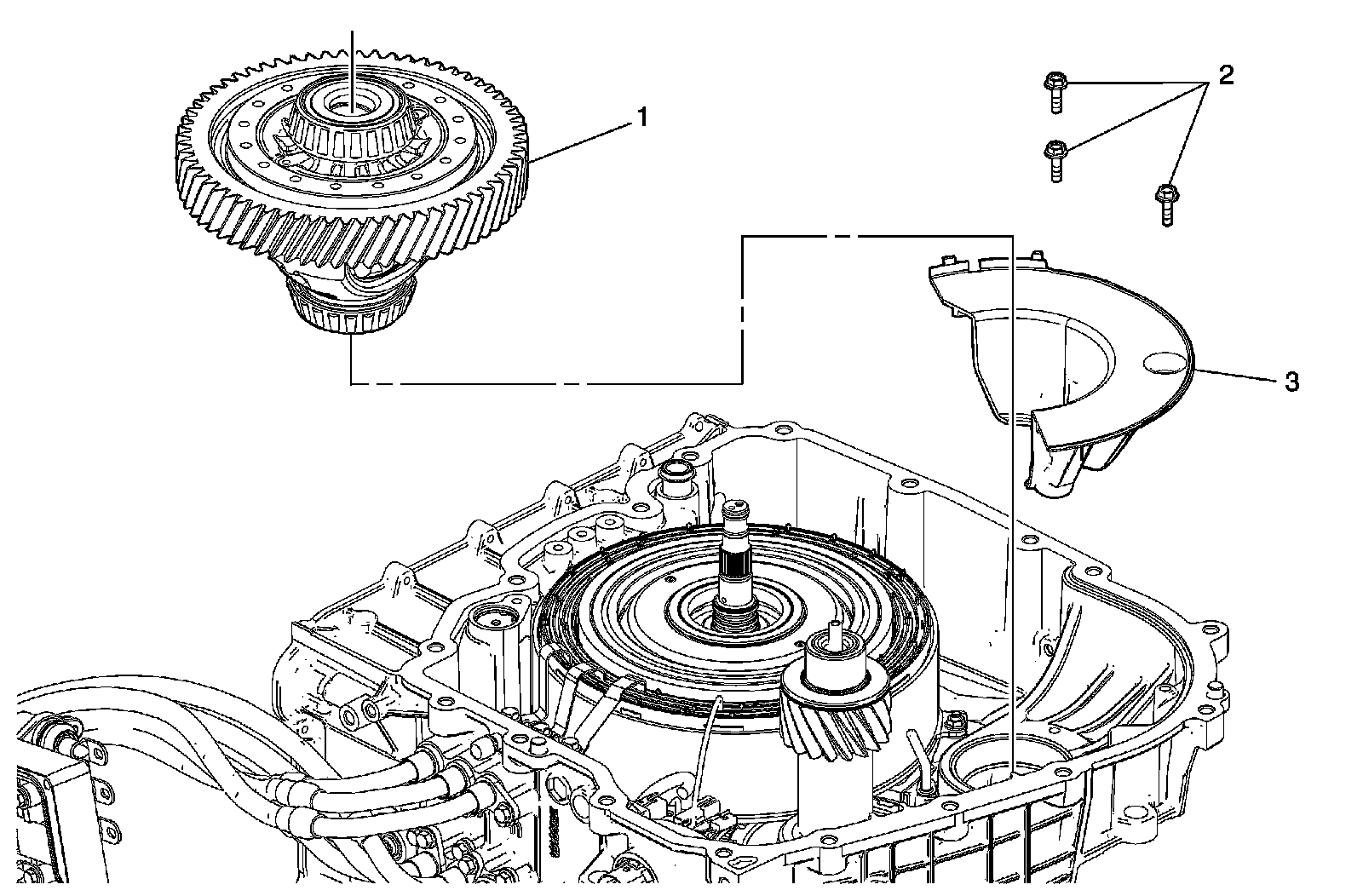 1

2

3