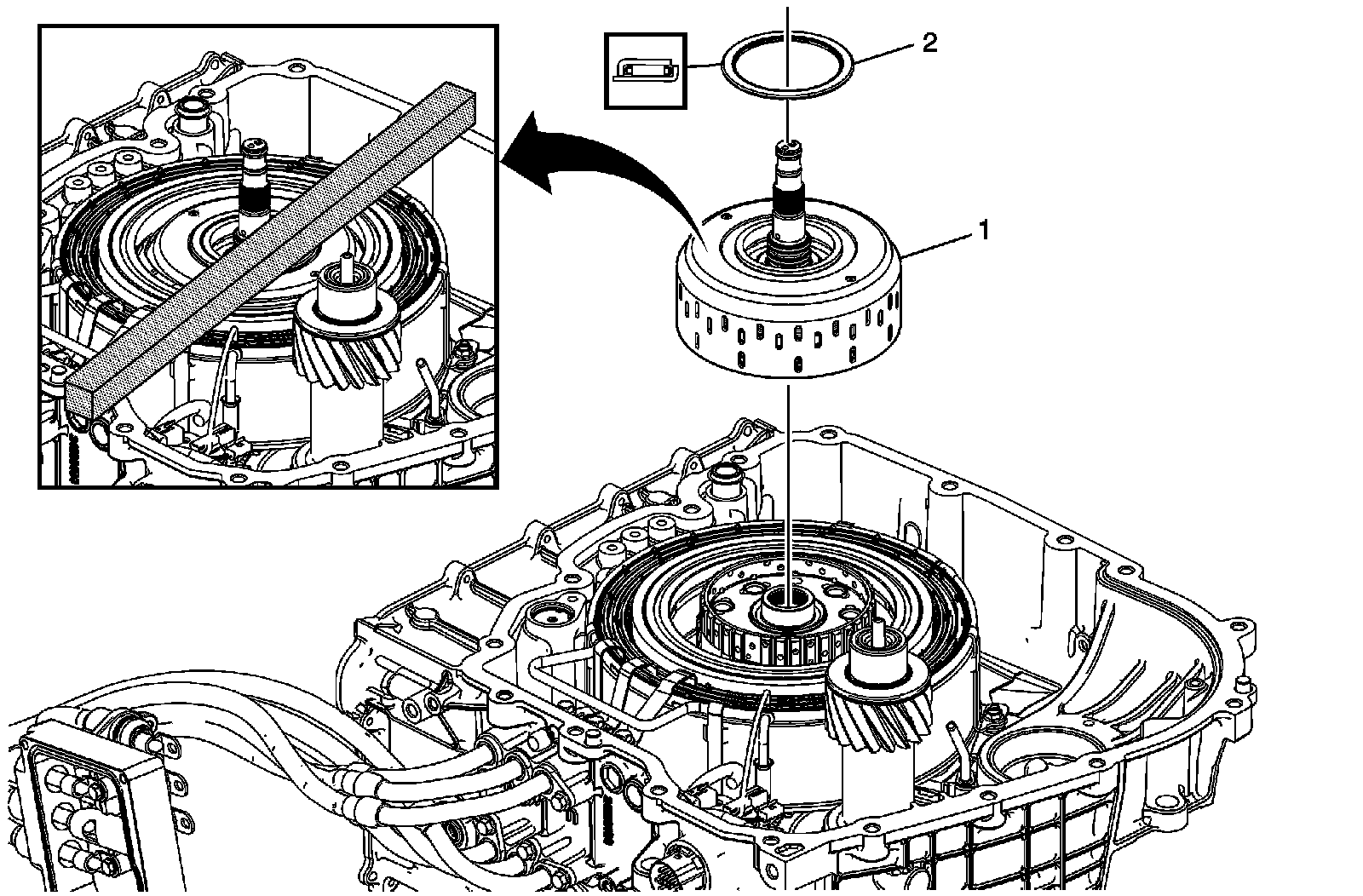 2

1