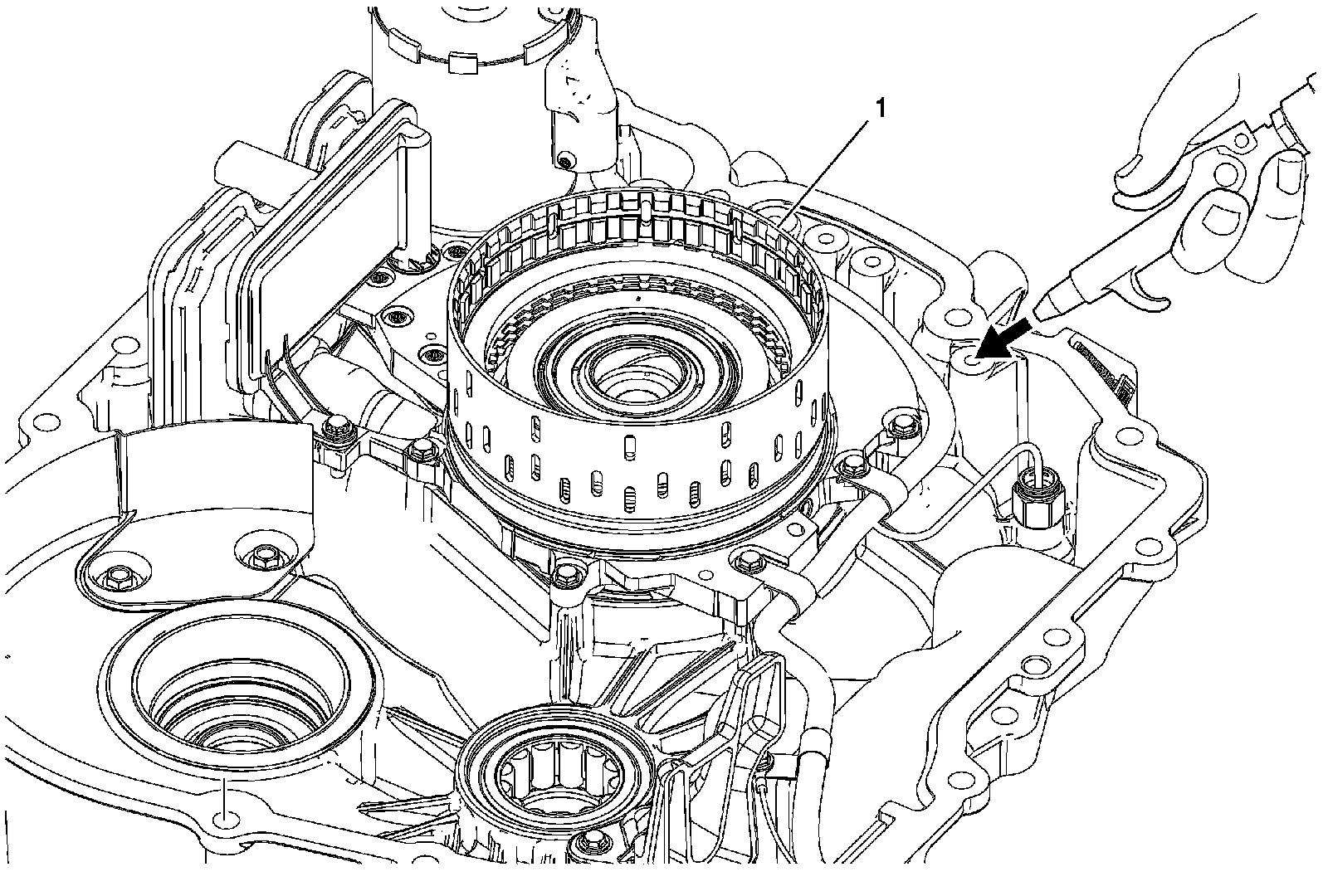 1