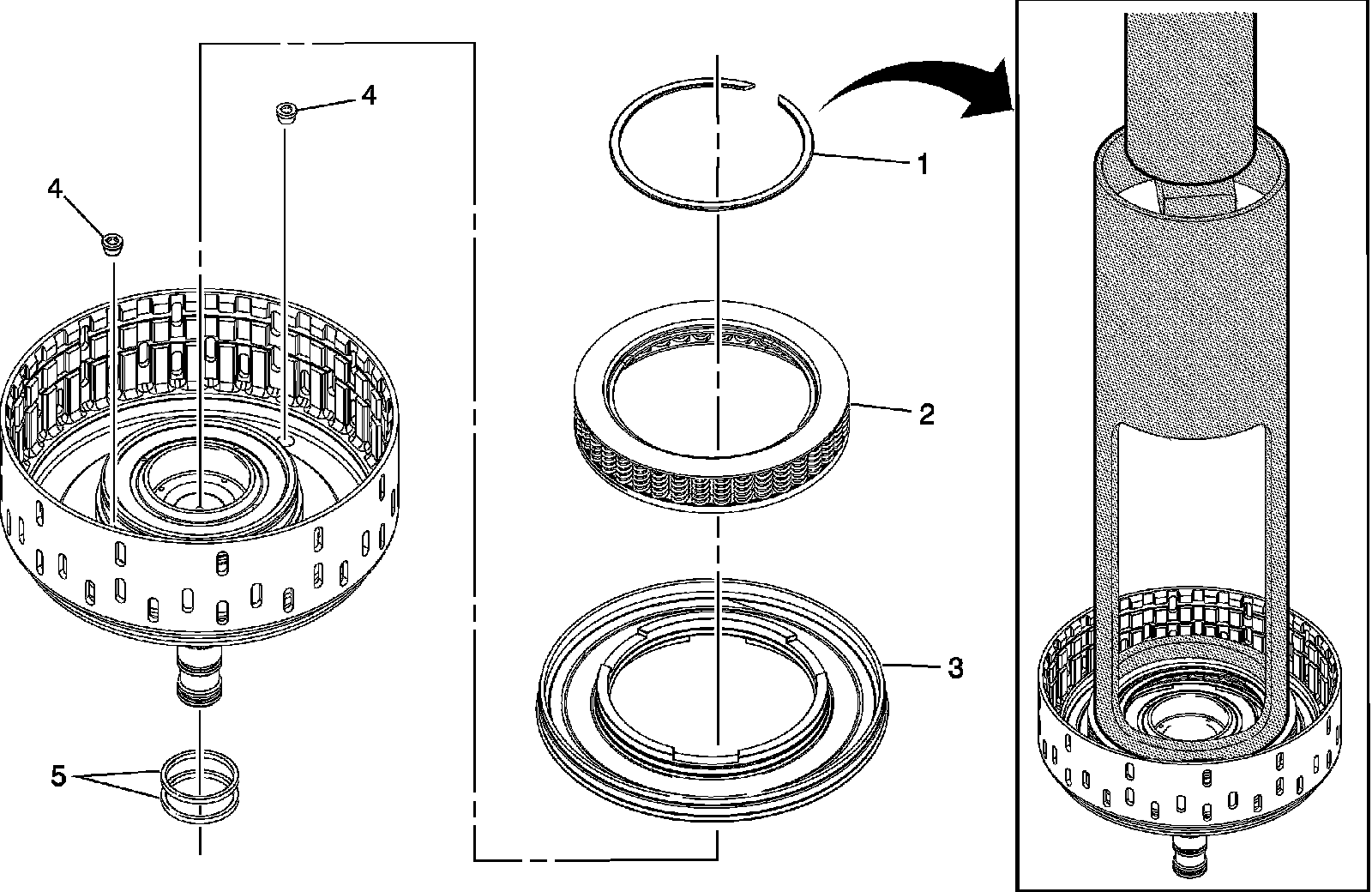 4
4
1
2
3
5