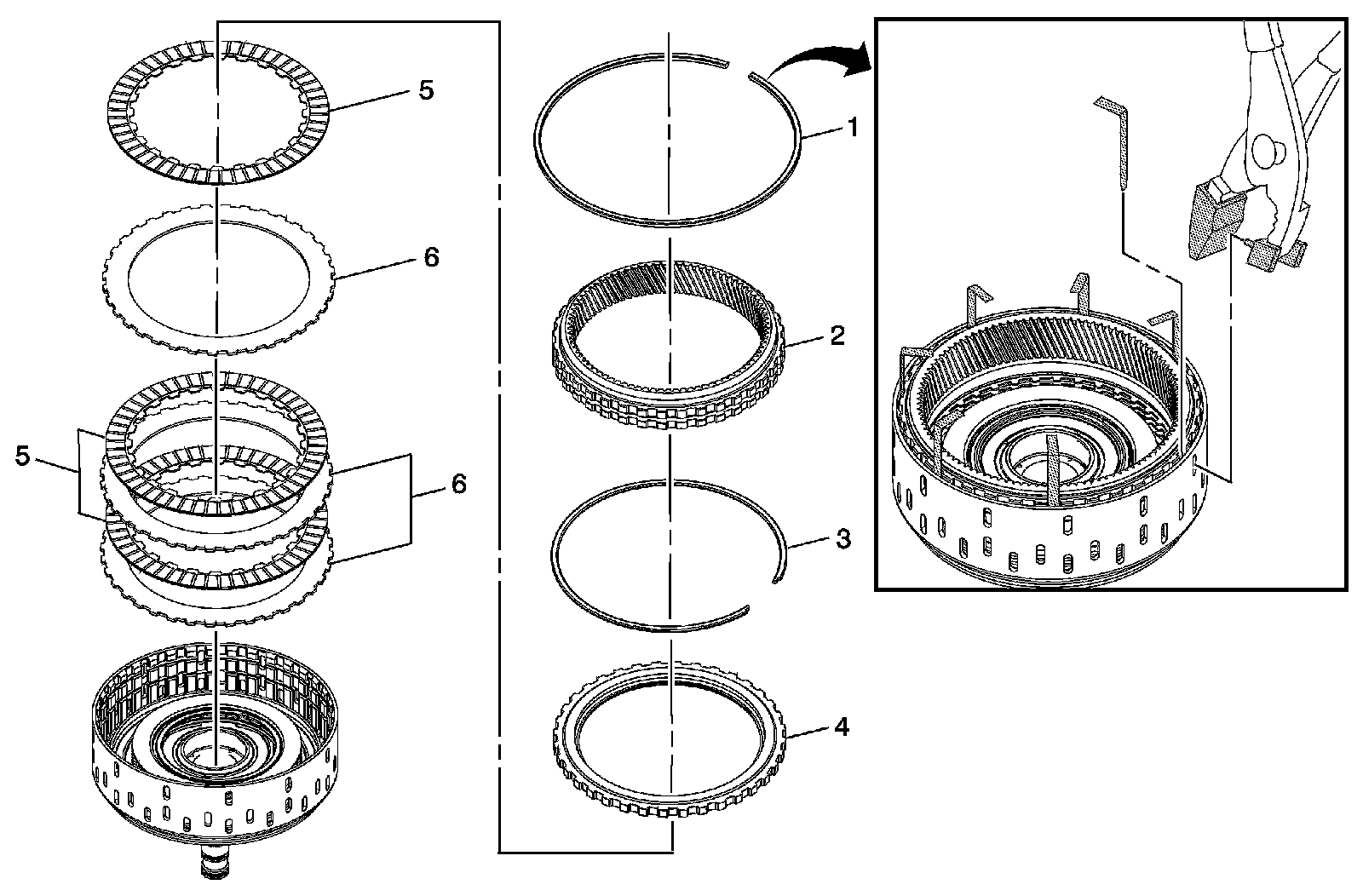 5
6
5
6
1
2
3
4